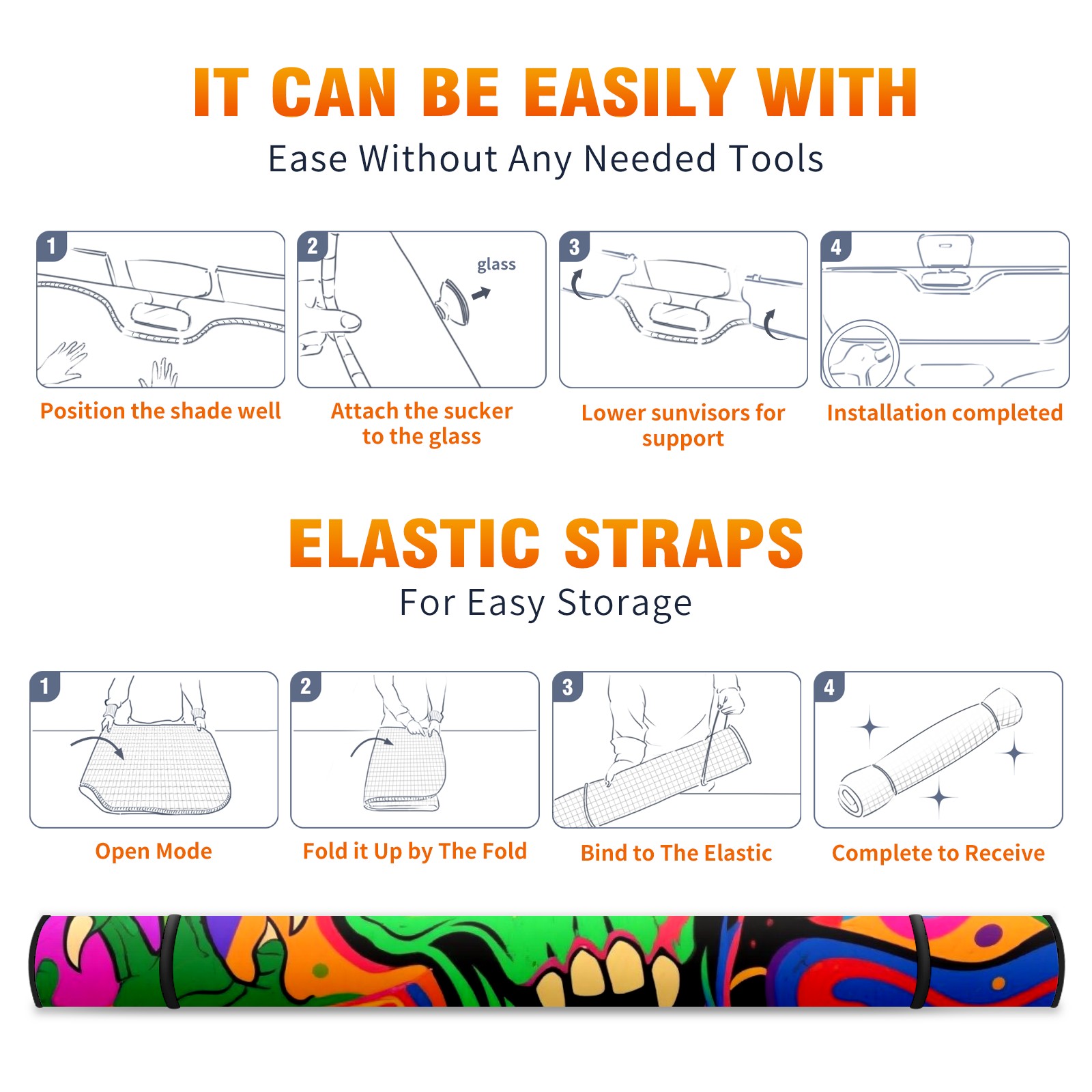 IT CAN BE EASILY WITH

Ease Without Any Needed Tools

1

Position the shade well

2

glass

Attach the sucker to the glass

3

Lower sunvisors for support

4

Installation completed

ELASTIC STRAPS

For Easy Storage

1

Open Mode

2

Fold it Up by The Fold

3

Bind to The Elastic

4

Complete to Receive