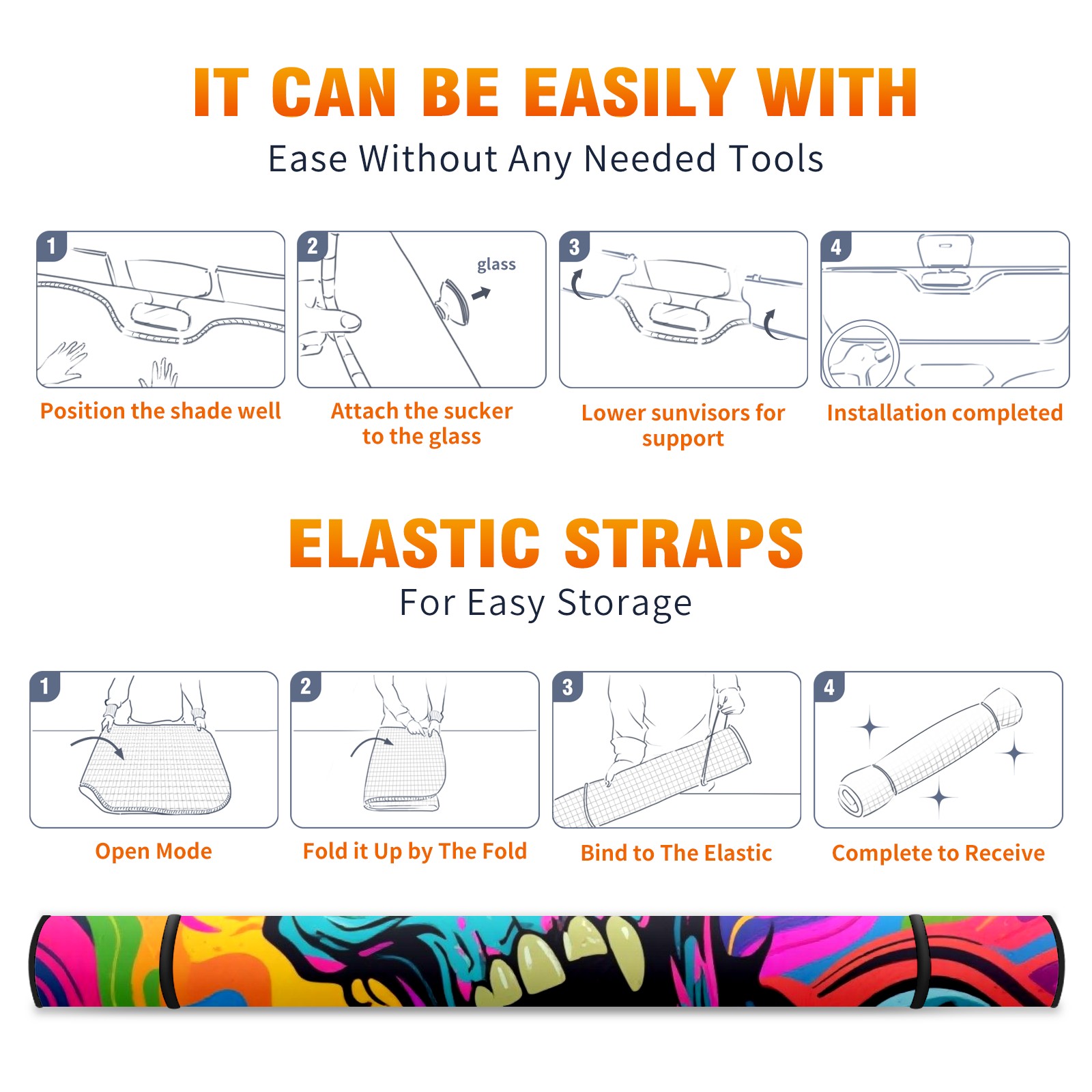 IT CAN BE EASILY WITH

Ease Without Any Needed Tools

1

Position the shade well

2

glass

Attach the sucker to the glass

3

Lower sunvisors for support

4

Installation completed

ELASTIC STRAPS

For Easy Storage

1

Open Mode

2

Fold it Up by The Fold

3

Bind to The Elastic

4

Complete to Receive