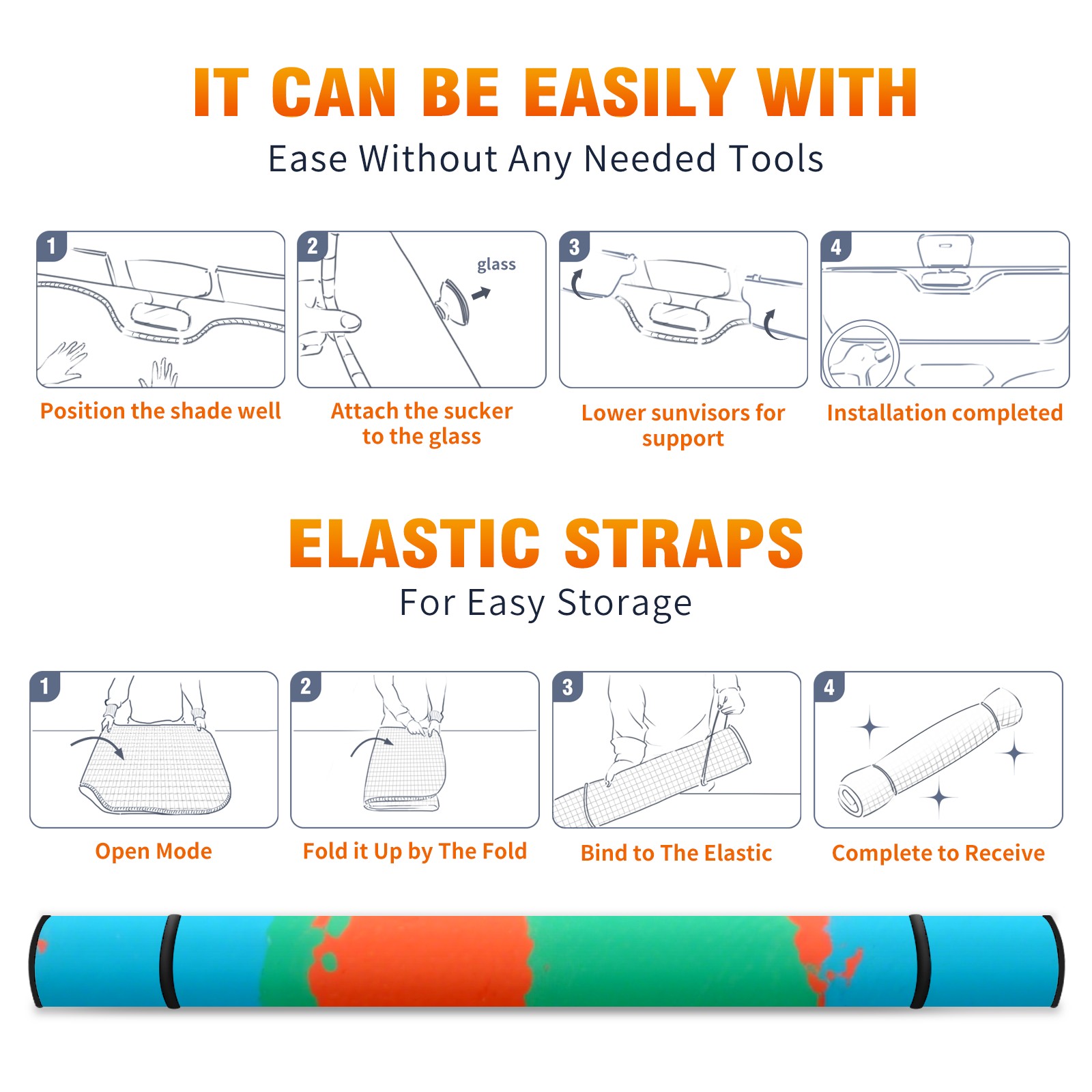 IT CAN BE EASILY WITH
Ease Without Any Needed Tools

1
Position the shade well

2
glass
Attach the sucker to the glass

3
Lower sunvisors for support

4
Installation completed

ELASTIC STRAPS
For Easy Storage

1
Open Mode

2
Fold it Up by The Fold

3
Bind to The Elastic

4
Complete to Receive