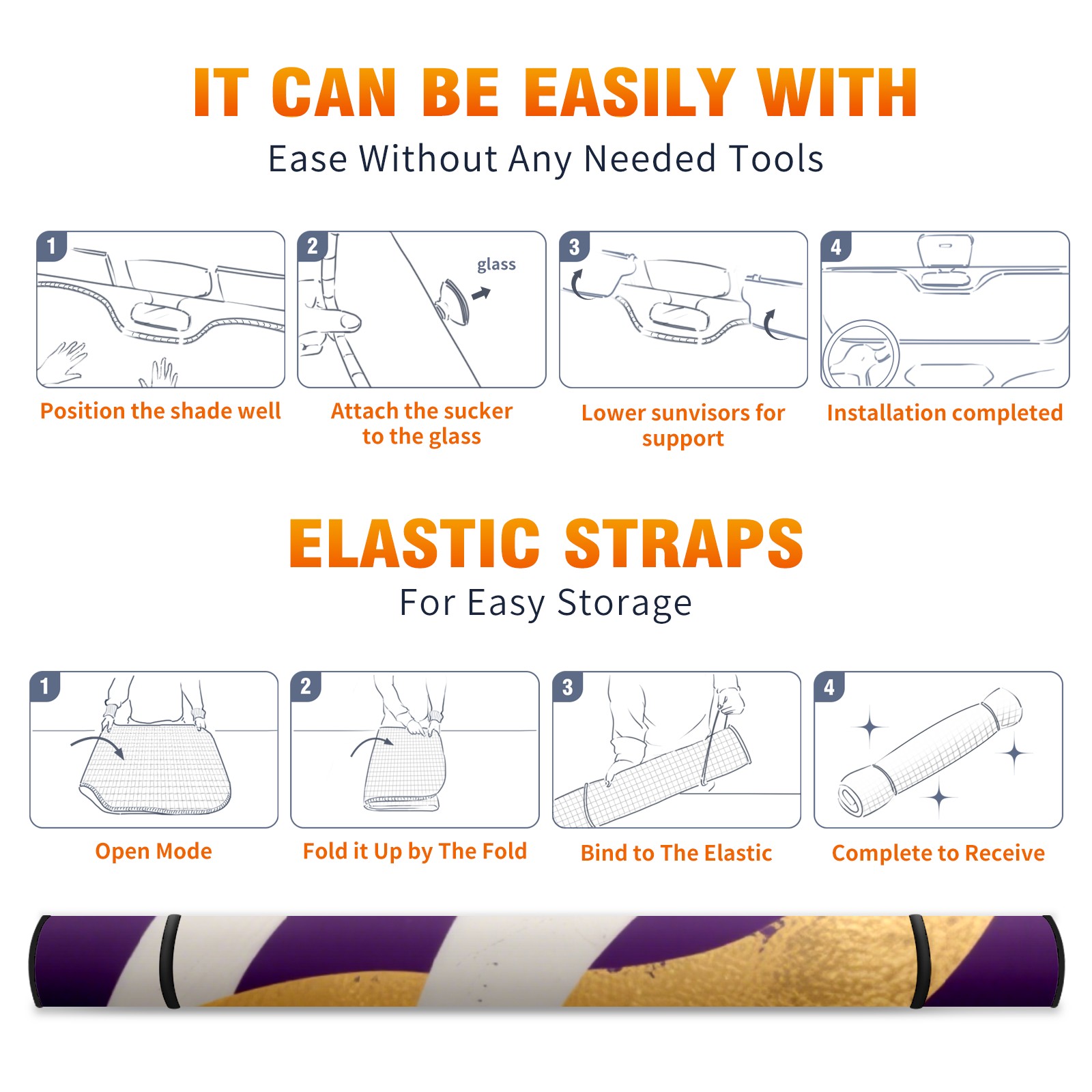 IT CAN BE EASILY WITH
Ease Without Any Needed Tools

1
Position the shade well

2
glass
Attach the sucker to the glass

3
Lower sunvisors for support

4
Installation completed

ELASTIC STRAPS
For Easy Storage

1
Open Mode

2
Fold it Up by The Fold

3
Bind to The Elastic

4
Complete to Receive