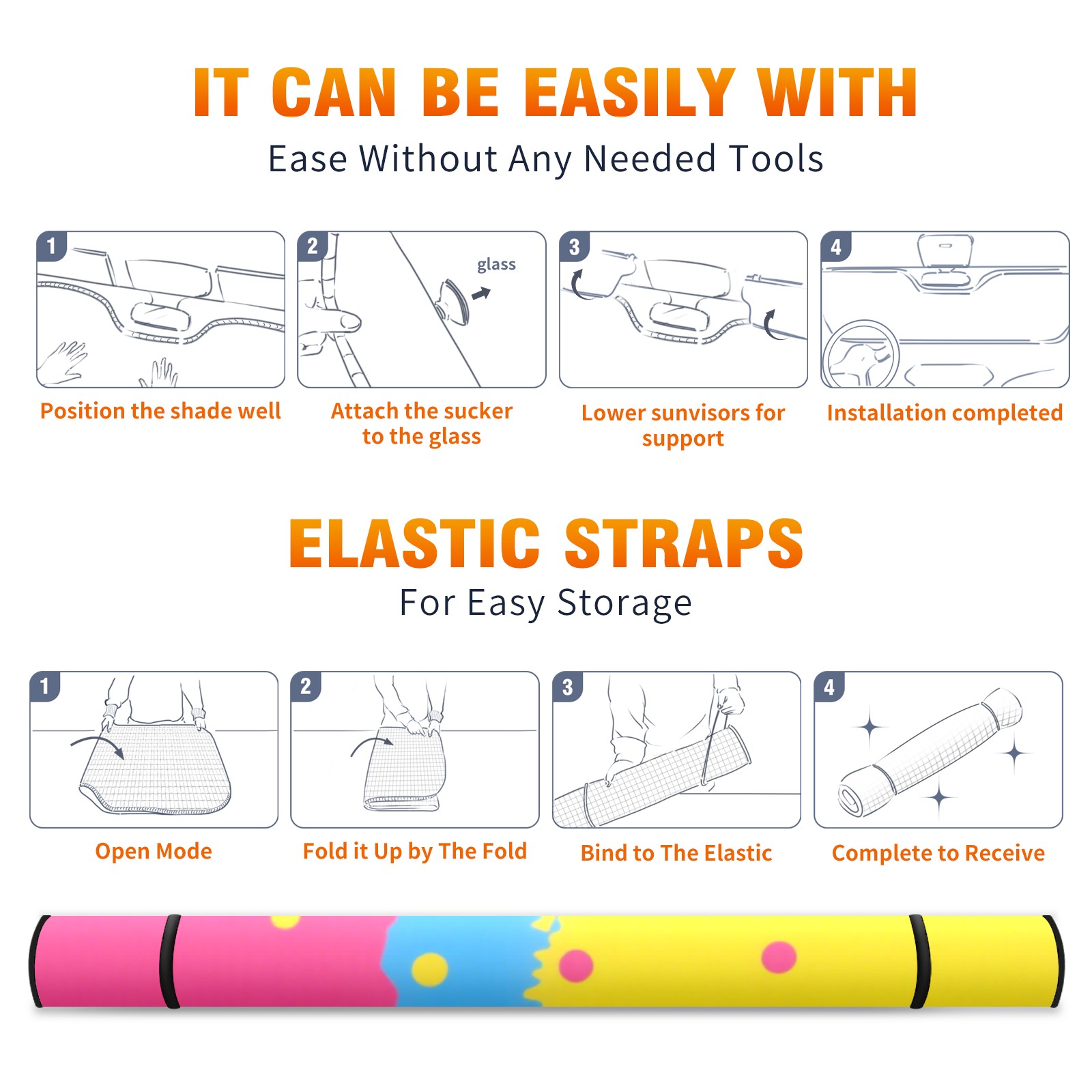 IT CAN BE EASILY WITH

Ease Without Any Needed Tools

1

Position the shade well

2

glass

Attach the sucker to the glass

3

Lower sunvisors for support

4

Installation completed

ELASTIC STRAPS

For Easy Storage

1

Open Mode

2

Fold it Up by The Fold

3

Bind to The Elastic

4

Complete to Receive