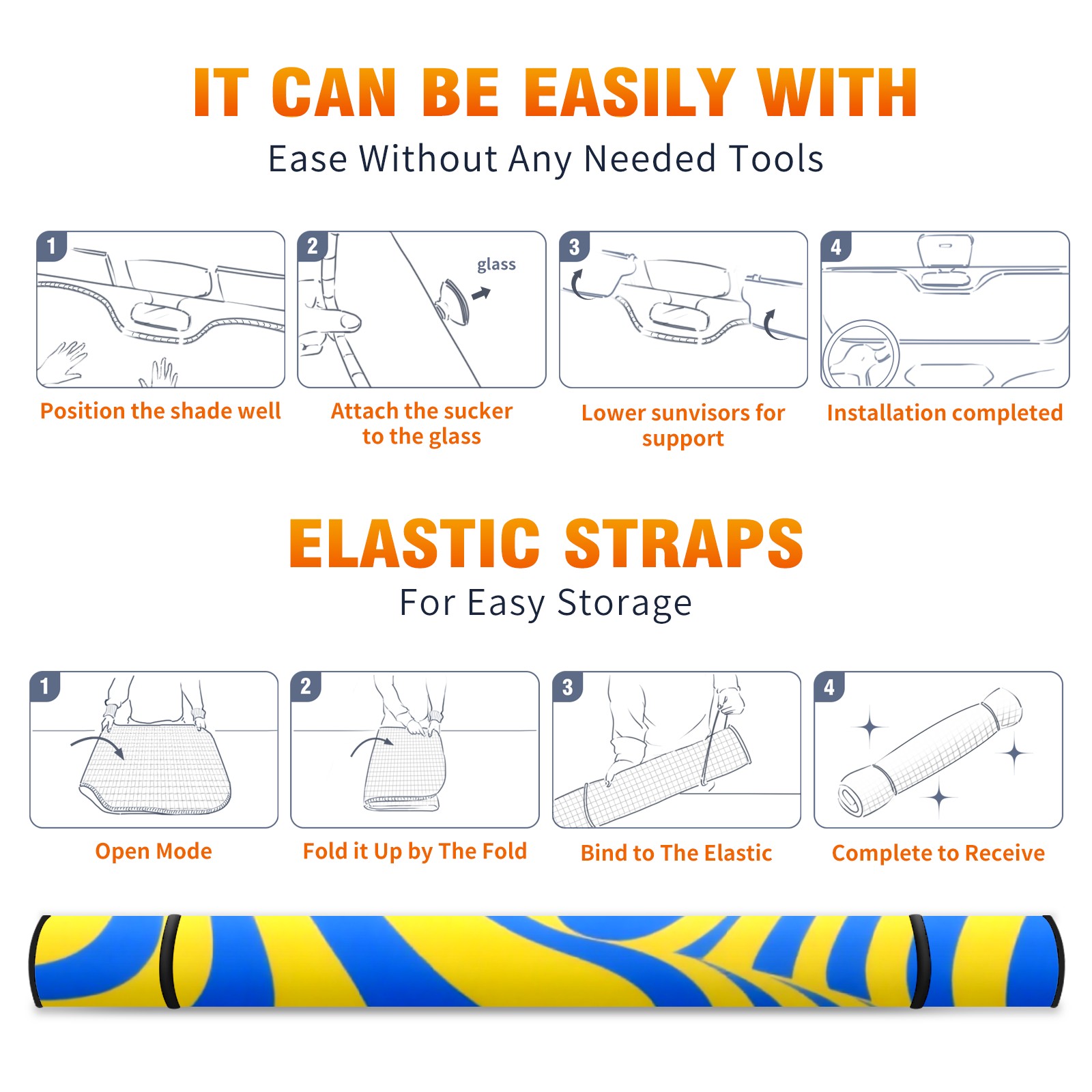 IT CAN BE EASILY WITH

Ease Without Any Needed Tools

1

Position the shade well

2

glass

Attach the sucker to the glass

3

Lower sunvisors for support

4

Installation completed

ELASTIC STRAPS

For Easy Storage

1

Open Mode

2

Fold it Up by The Fold

3

Bind to The Elastic

4

Complete to Receive