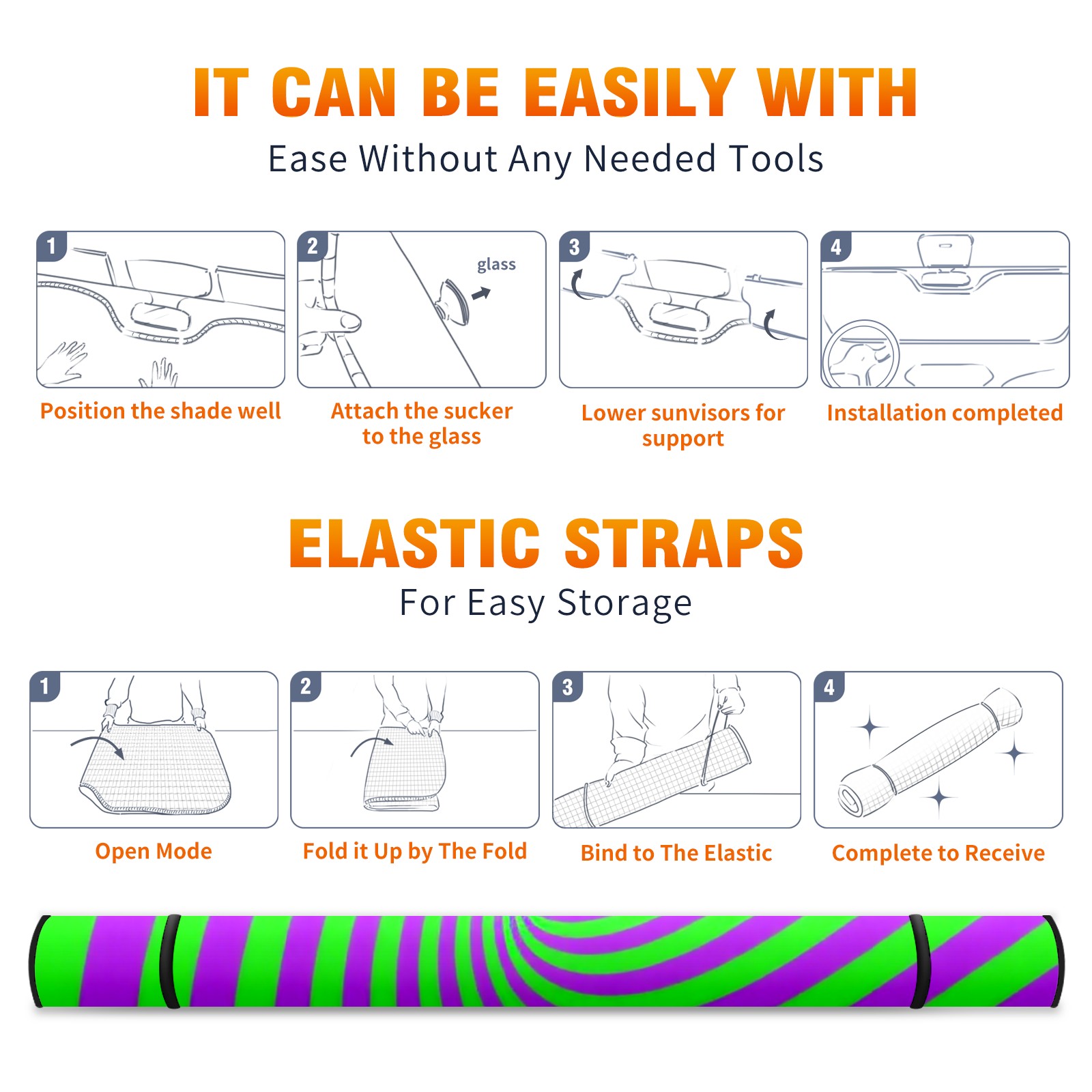 IT CAN BE EASILY WITH

Ease Without Any Needed Tools

1

Position the shade well

2

glass

Attach the sucker to the glass

3

Lower sunvisors for support

4

Installation completed

ELASTIC STRAPS

For Easy Storage

1

Open Mode

2

Fold it Up by The Fold

3

Bind to The Elastic

4

Complete to Receive