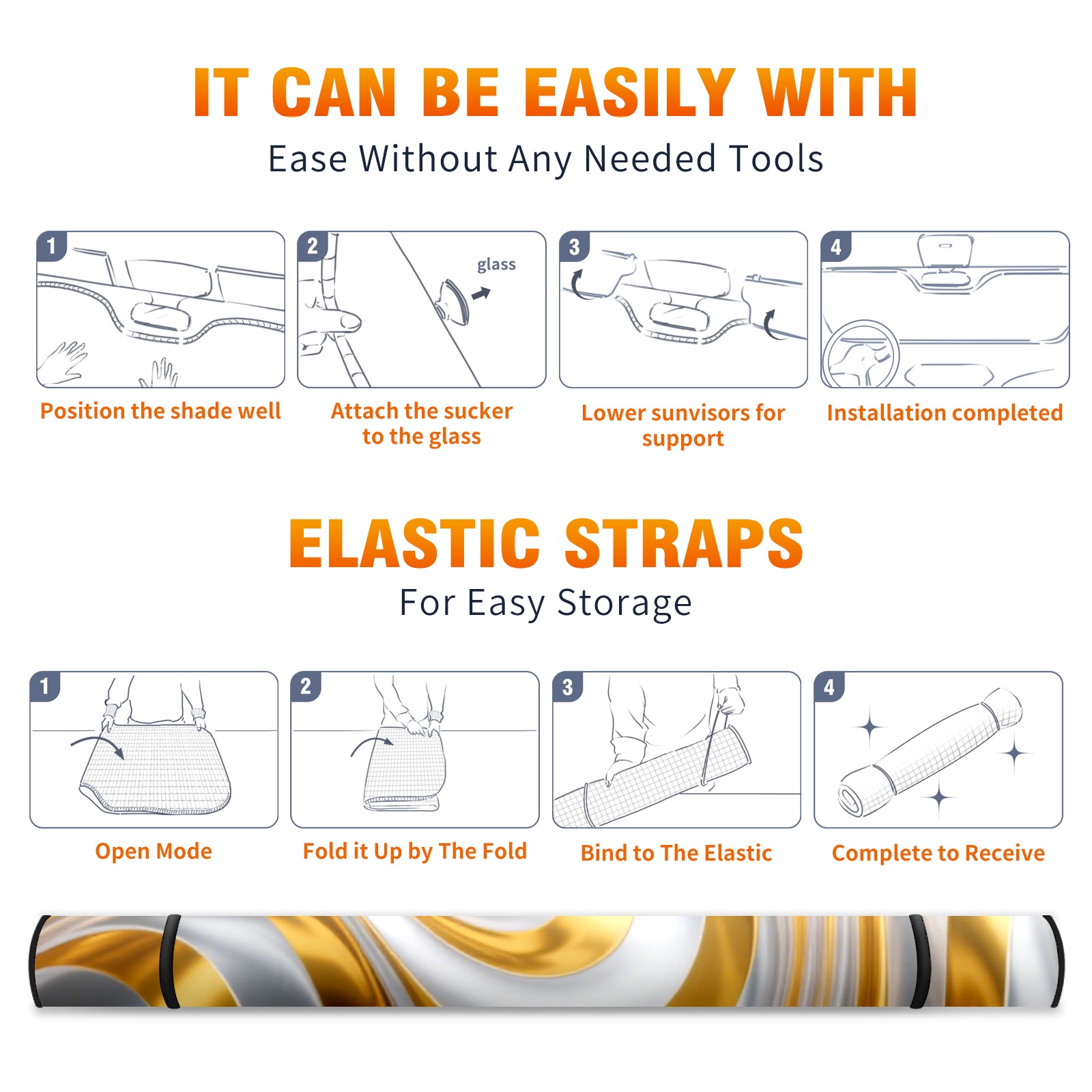 IT CAN BE EASILY WITH

Ease Without Any Needed Tools

1

Position the shade well

2

glass

Attach the sucker to the glass

3

Lower sunvisors for support

4

Installation completed

ELASTIC STRAPS

For Easy Storage

1

Open Mode

2

Fold it Up by The Fold

3

Bind to The Elastic

4

Complete to Receive