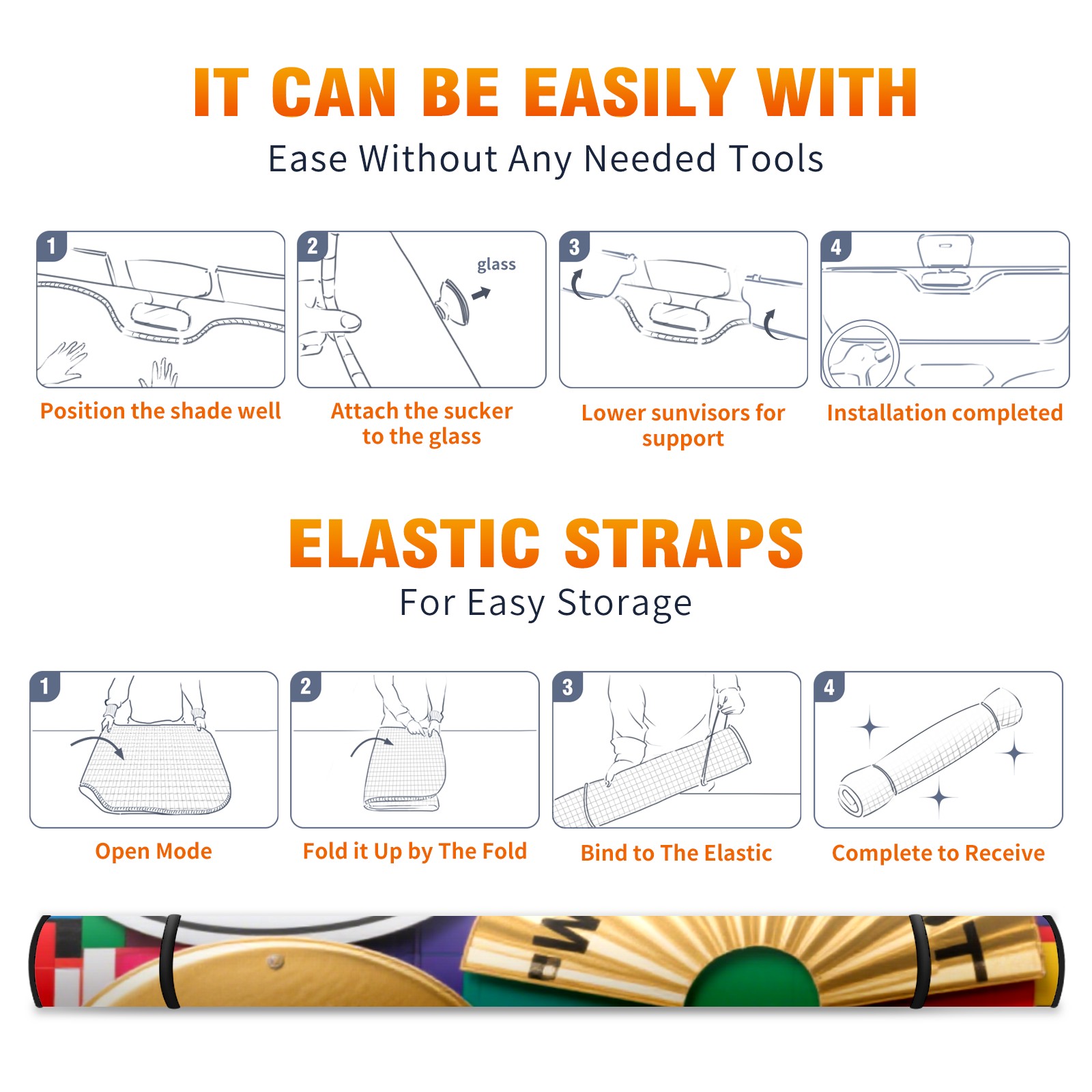 IT CAN BE EASILY WITH

Ease Without Any Needed Tools

1

Position the shade well

2

glass

Attach the sucker to the glass

3

Lower sunvisors for support

4

Installation completed

ELASTIC STRAPS

For Easy Storage

1

Open Mode

2

Fold it Up by The Fold

3

Bind to The Elastic

4

Complete to Receive