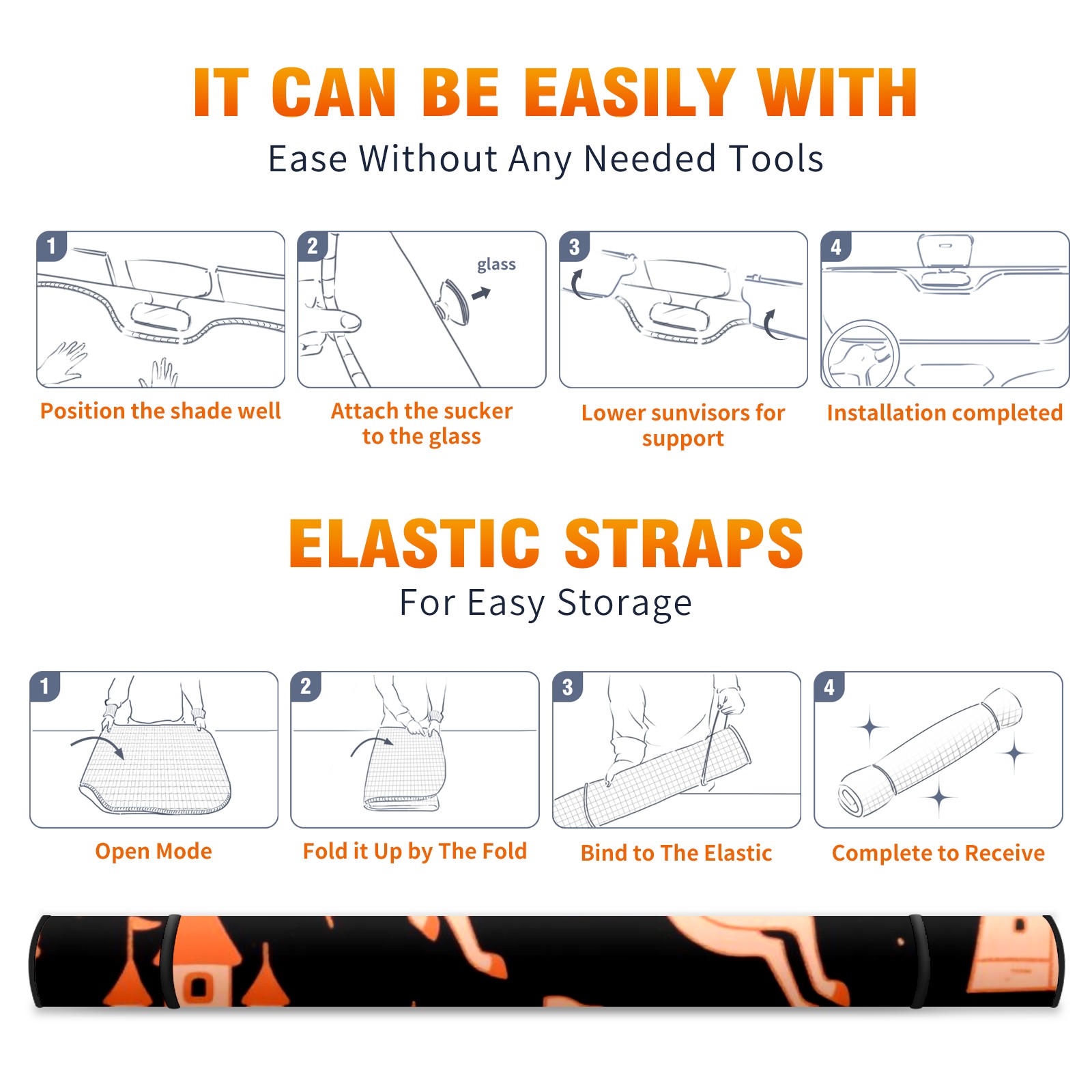 IT CAN BE EASILY WITH

Ease Without Any Needed Tools

1

Position the shade well

2

glass

Attach the sucker to the glass

3

Lower sunvisors for support

4

Installation completed

ELASTIC STRAPS

For Easy Storage

1

Open Mode

2

Fold it Up by The Fold

3

Bind to The Elastic

4

Complete to Receive