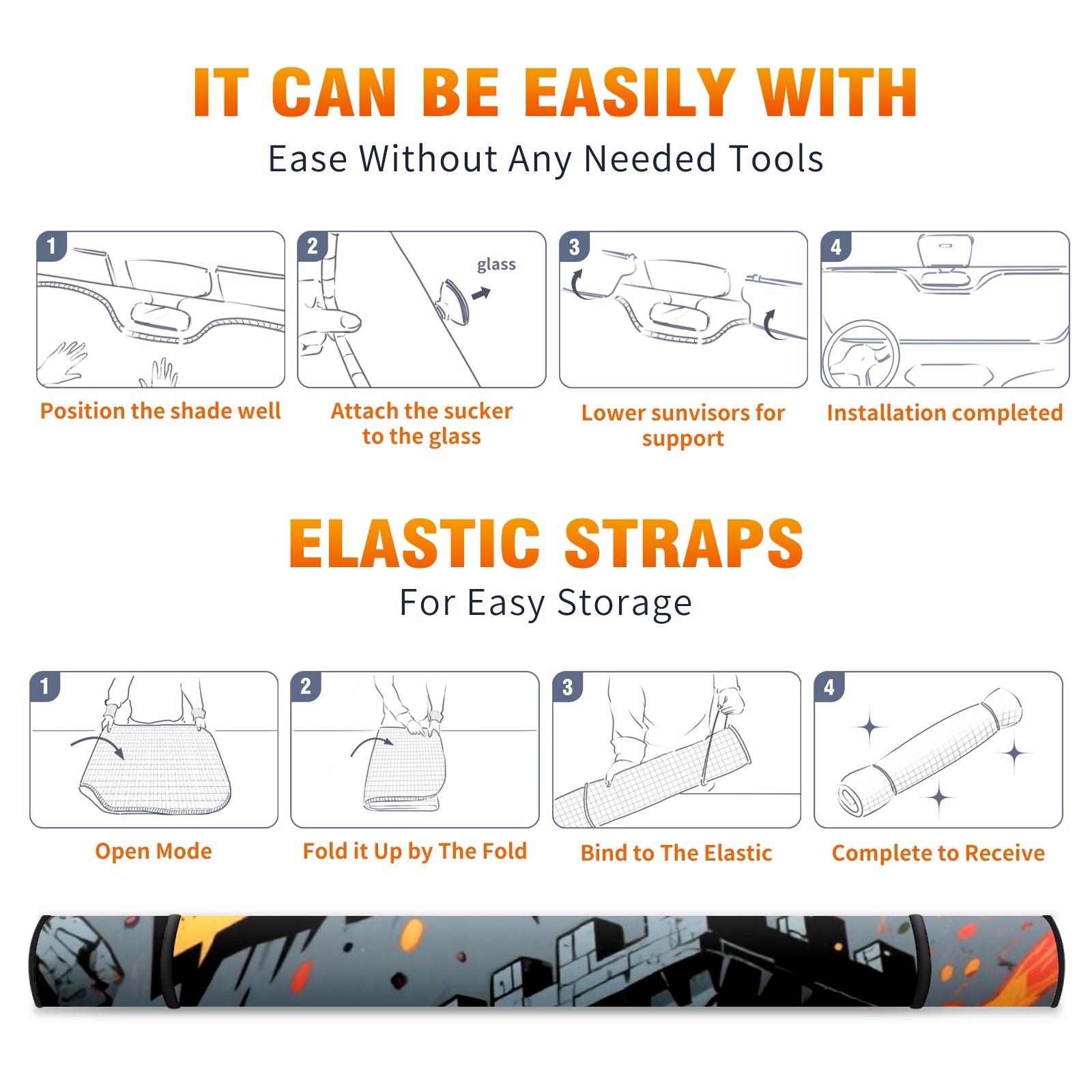 IT CAN BE EASILY WITH

Ease Without Any Needed Tools

1

Position the shade well

2

glass

Attach the sucker to the glass

3

Lower sunvisors for support

4

Installation completed

ELASTIC STRAPS

For Easy Storage

1

Open Mode

2

Fold it Up by The Fold

3

Bind to The Elastic

4

Complete to Receive