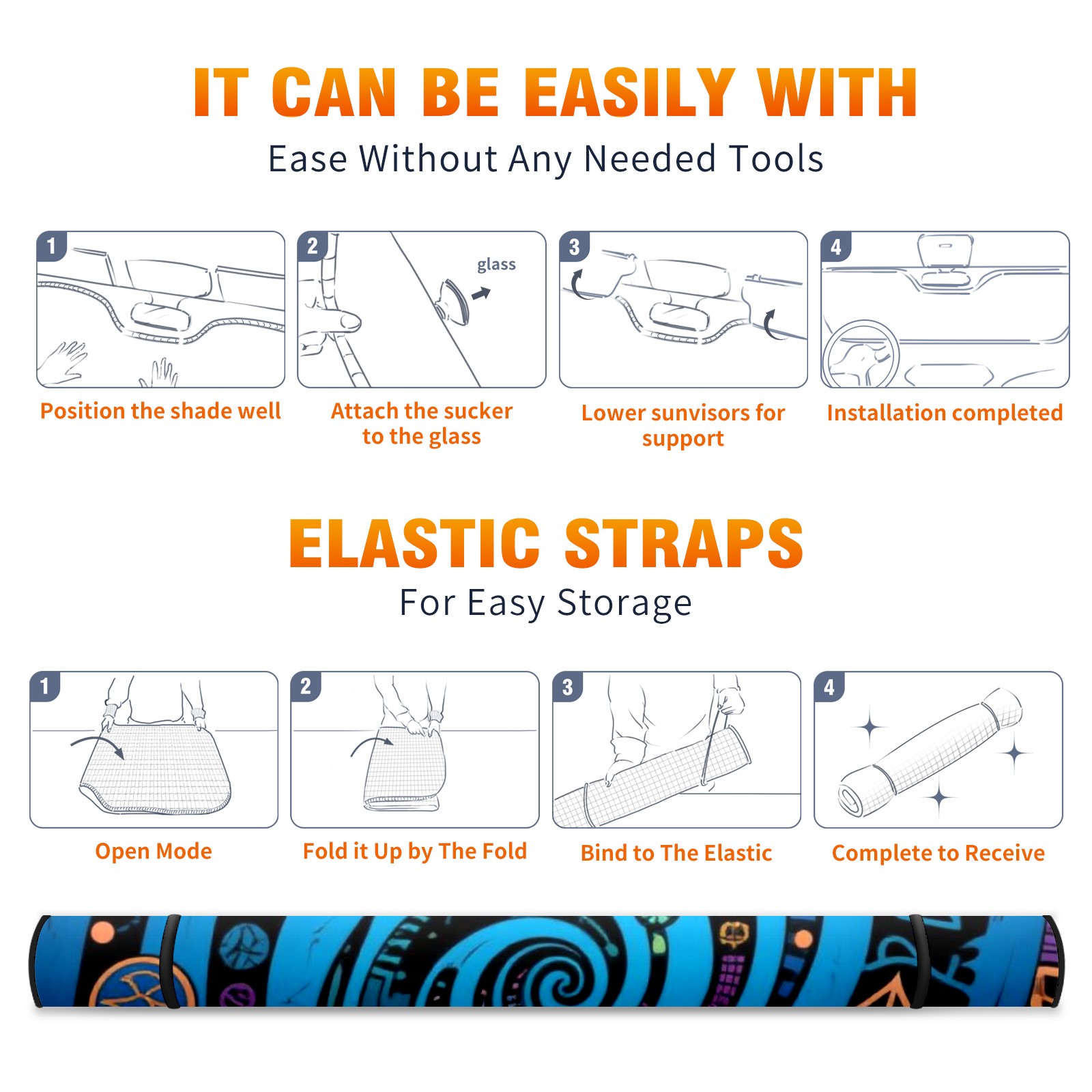 IT CAN BE EASILY WITH
Ease Without Any Needed Tools

1
Position the shade well

2
glass
Attach the sucker to the glass

3
Lower sunvisors for support

4
Installation completed

ELASTIC STRAPS
For Easy Storage

1
Open Mode

2
Fold it Up by The Fold

3
Bind to The Elastic

4
Complete to Receive