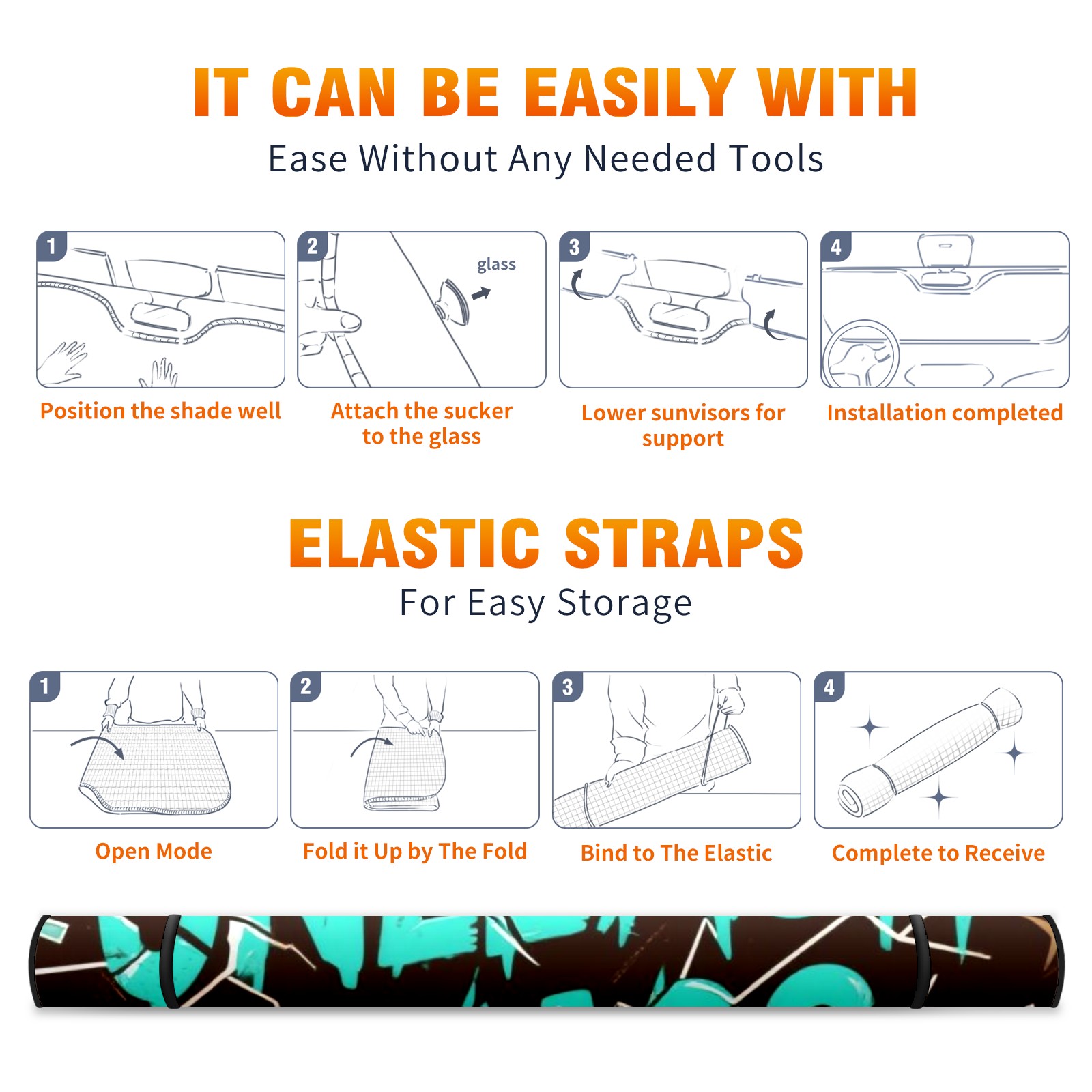 IT CAN BE EASILY WITH
Ease Without Any Needed Tools

1
Position the shade well

2
glass
Attach the sucker to the glass

3
Lower sunvisors for support

4
Installation completed

ELASTIC STRAPS
For Easy Storage

1
Open Mode

2
Fold it Up by The Fold

3
Bind to The Elastic

4
Complete to Receive