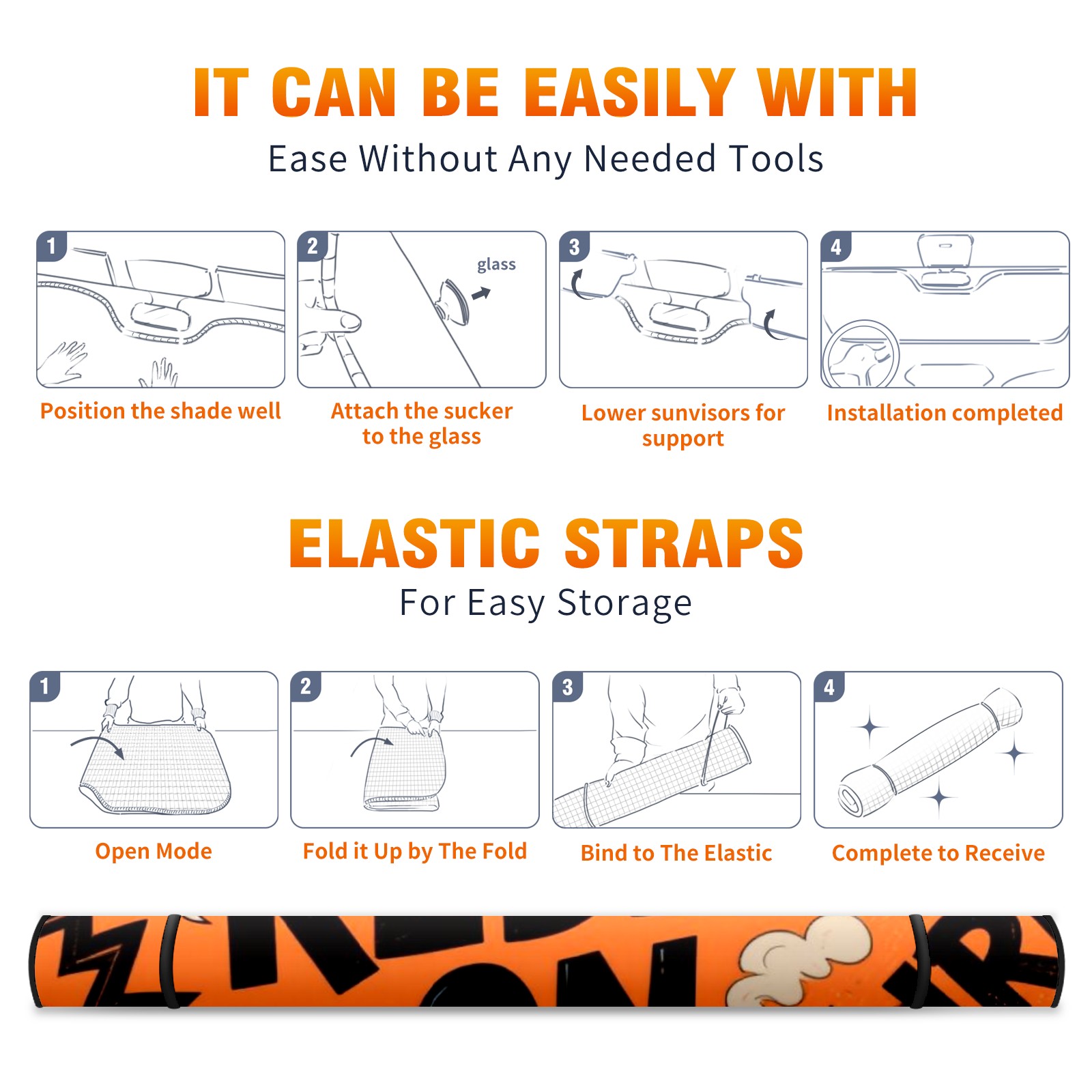 IT CAN BE EASILY WITH
Ease Without Any Needed Tools

1
Position the shade well

2
glass
Attach the sucker to the glass

3
Lower sunvisors for support

4
Installation completed

ELASTIC STRAPS
For Easy Storage

1
Open Mode

2
Fold it Up by The Fold

3
Bind to The Elastic

4
Complete to Receive