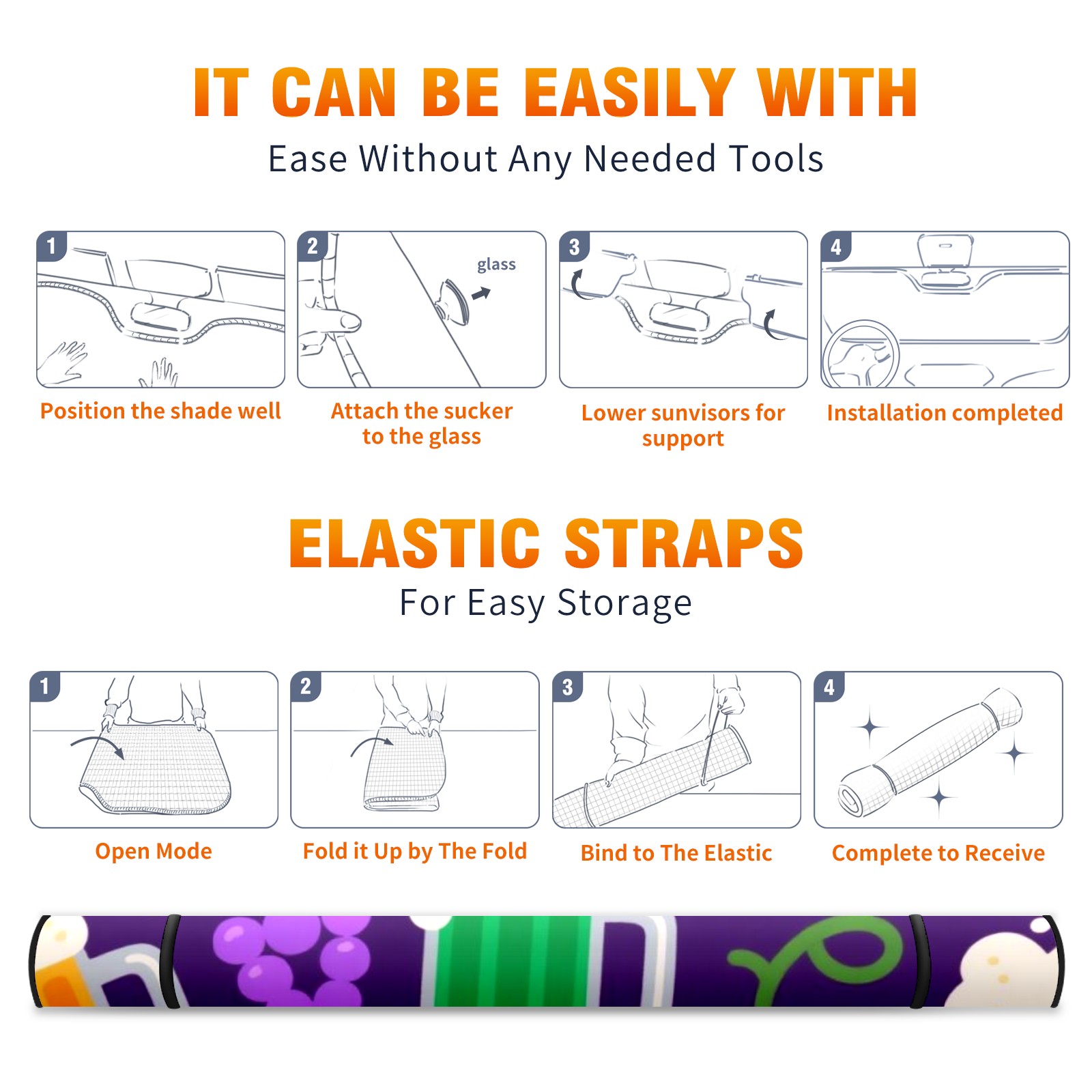 IT CAN BE EASILY WITH

Ease Without Any Needed Tools

1

Position the shade well

2

glass

Attach the sucker to the glass

3

Lower sunvisors for support

4

Installation completed

ELASTIC STRAPS

For Easy Storage

1

Open Mode

2

Fold it Up by The Fold

3

Bind to The Elastic

4

Complete to Receive