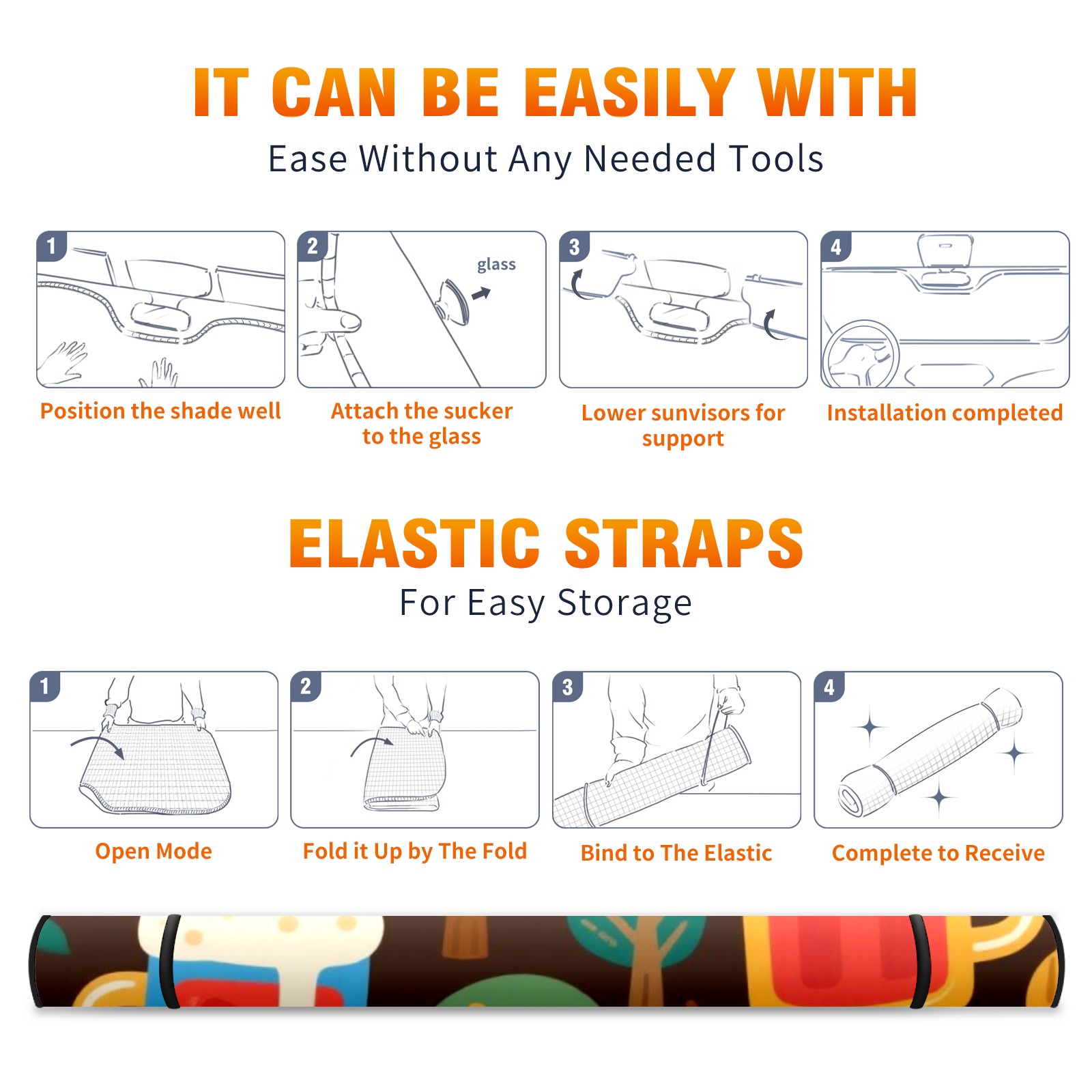 IT CAN BE EASILY WITH
Ease Without Any Needed Tools

1
Position the shade well

2
glass
Attach the sucker to the glass

3
Lower sunvisors for support

4
Installation completed

ELASTIC STRAPS
For Easy Storage

1
Open Mode

2
Fold it Up by The Fold

3
Bind to The Elastic

4
Complete to Receive