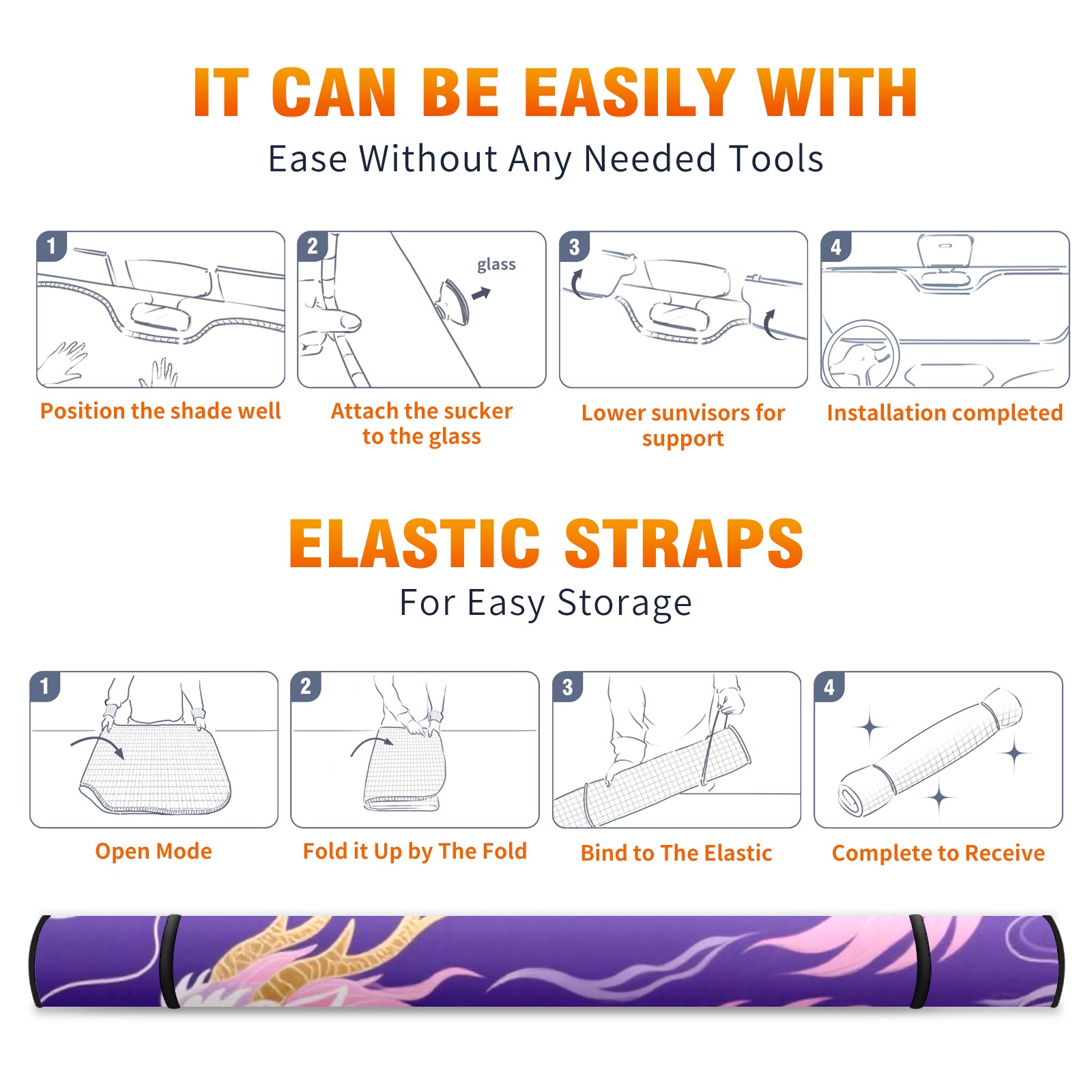 IT CAN BE EASILY WITH

Ease Without Any Needed Tools

1

Position the shade well

2

glass

Attach the sucker to the glass

3

Lower sunvisors for support

4

Installation completed

ELASTIC STRAPS

For Easy Storage

1

Open Mode

2

Fold it Up by The Fold

3

Bind to The Elastic

4

Complete to Receive