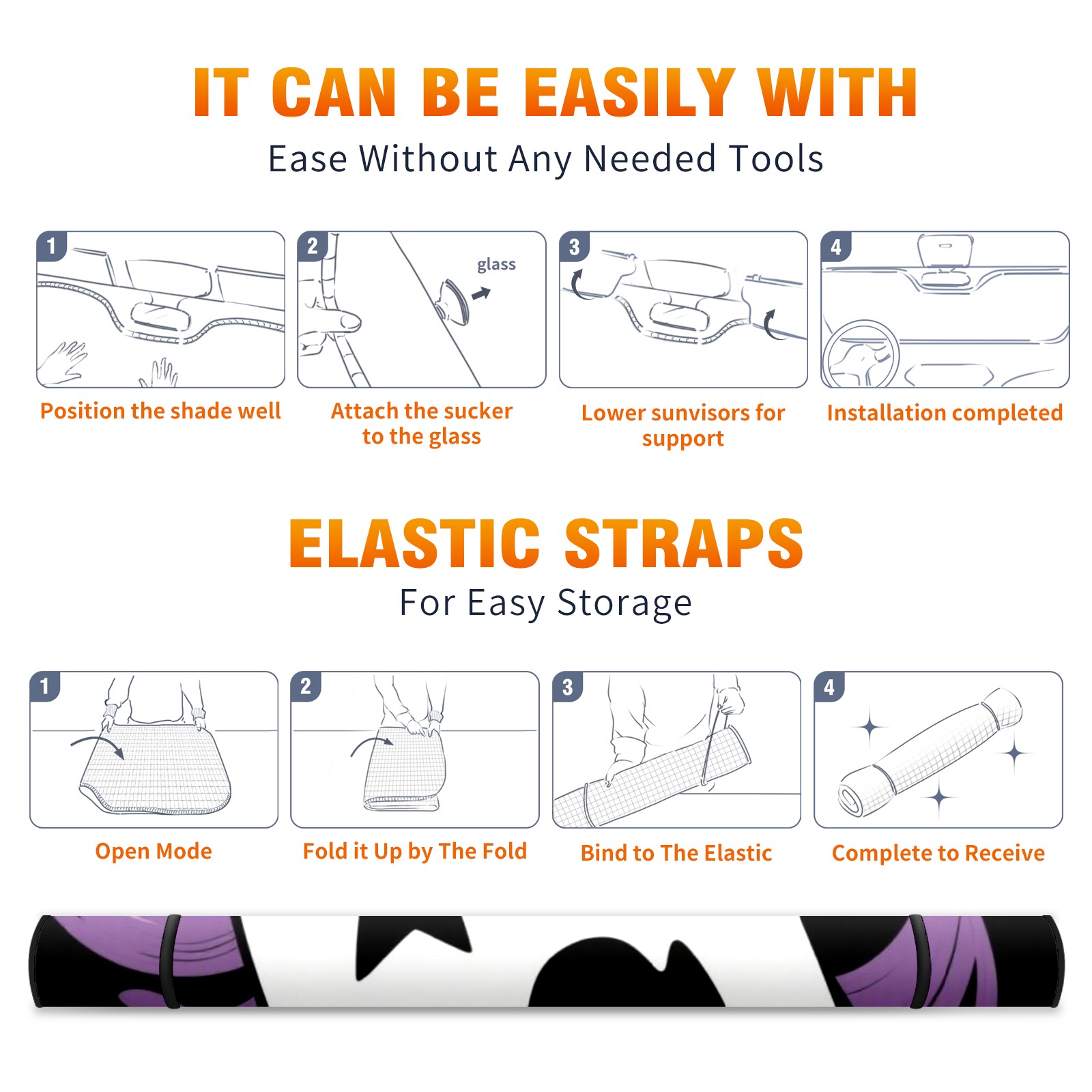 IT CAN BE EASILY WITH

Ease Without Any Needed Tools

1

Position the shade well

2

glass

Attach the sucker to the glass

3

Lower sunvisors for support

4

Installation completed

ELASTIC STRAPS

For Easy Storage

1

Open Mode

2

Fold it Up by The Fold

3

Bind to The Elastic

4

Complete to Receive