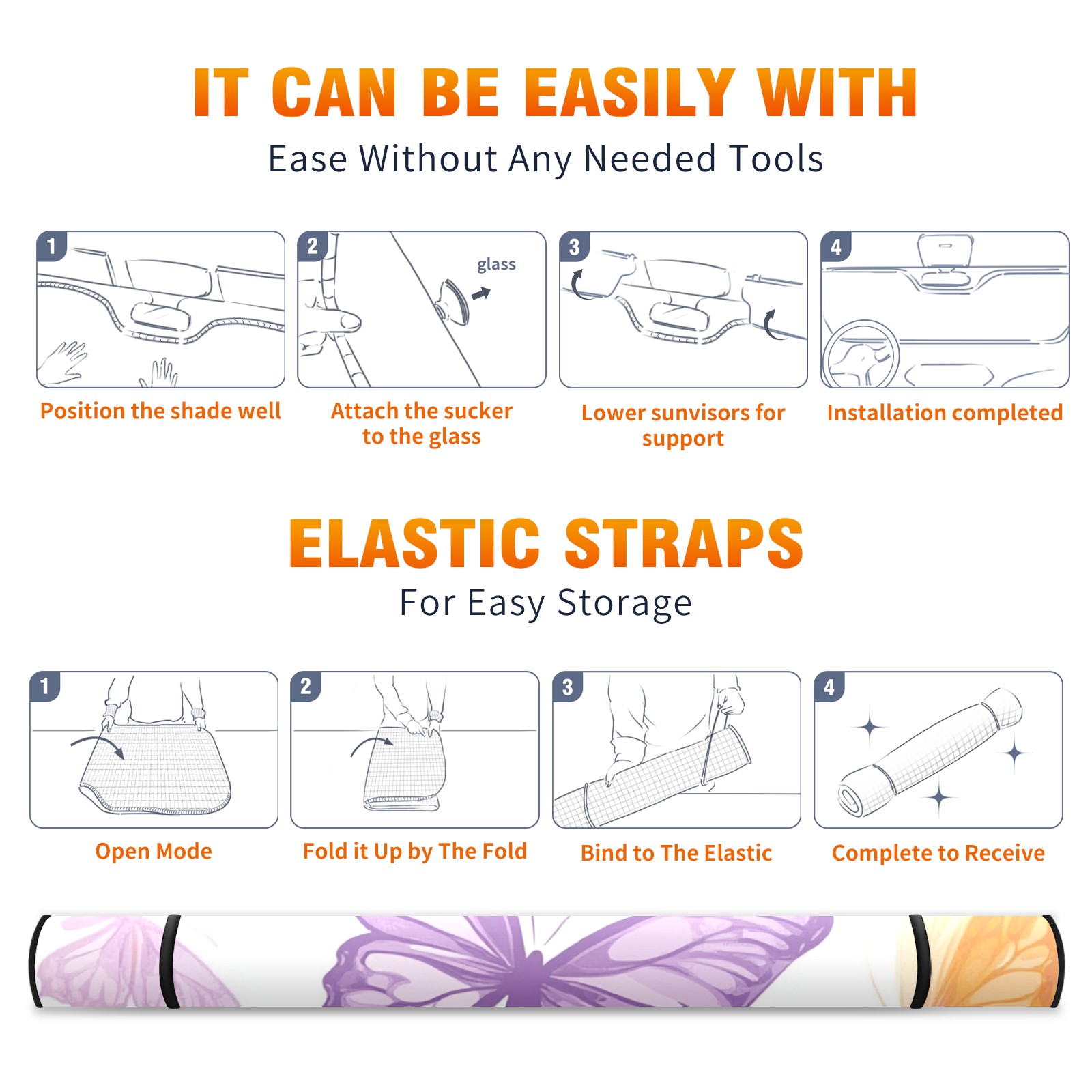 IT CAN BE EASILY WITH
Ease Without Any Needed Tools

1

Position the shade well

2

glass

Attach the sucker to the glass

3

Lower sunvisors for support

4

Installation completed

ELASTIC STRAPS
For Easy Storage

1

Open Mode

2

Fold it Up by The Fold

3

Bind to The Elastic

4

Complete to Receive