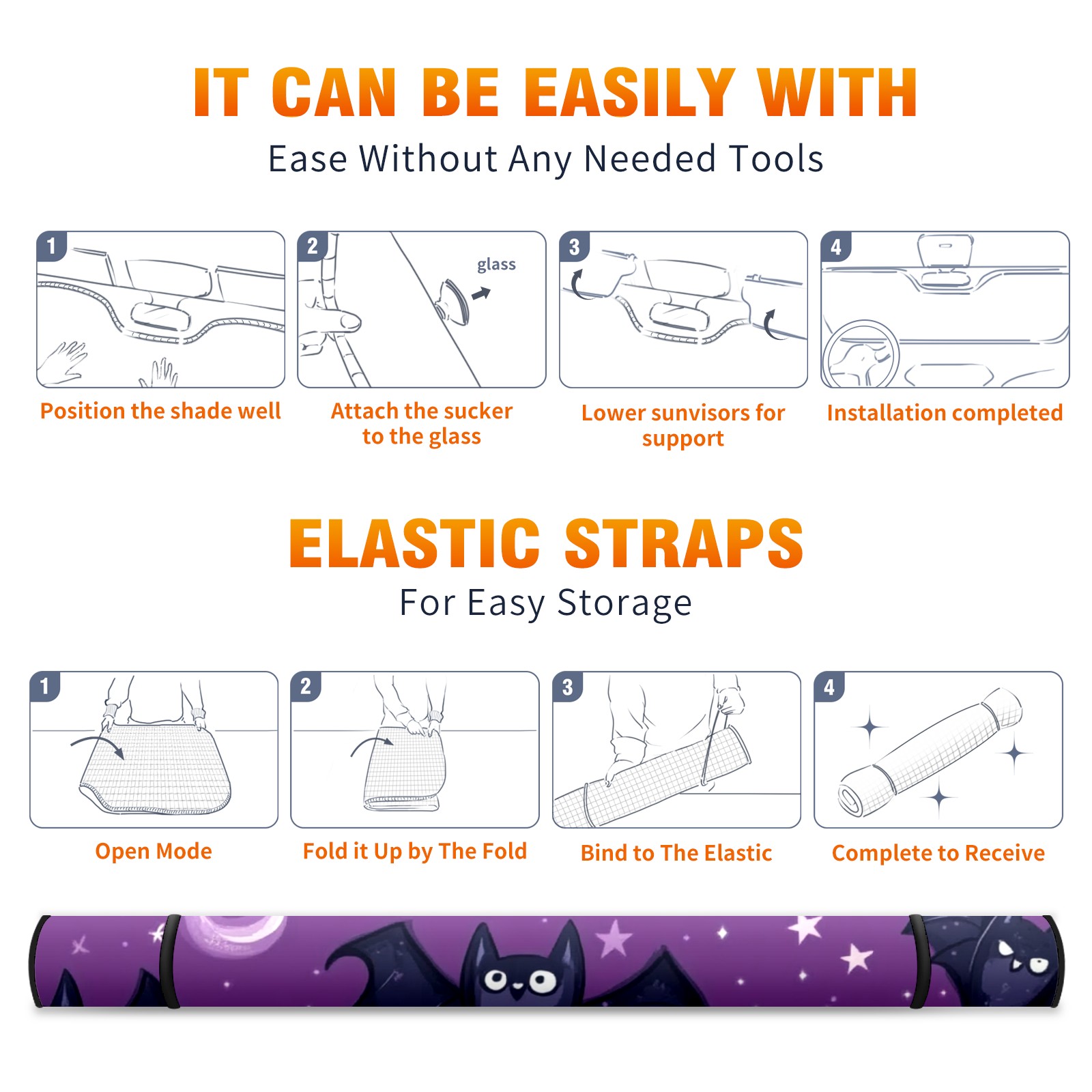 IT CAN BE EASILY WITH
Ease Without Any Needed Tools

1
Position the shade well

2
glass
Attach the sucker to the glass

3
Lower sunvisors for support

4
Installation completed

ELASTIC STRAPS
For Easy Storage

1
Open Mode

2
Fold it Up by The Fold

3
Bind to The Elastic

4
Complete to Receive