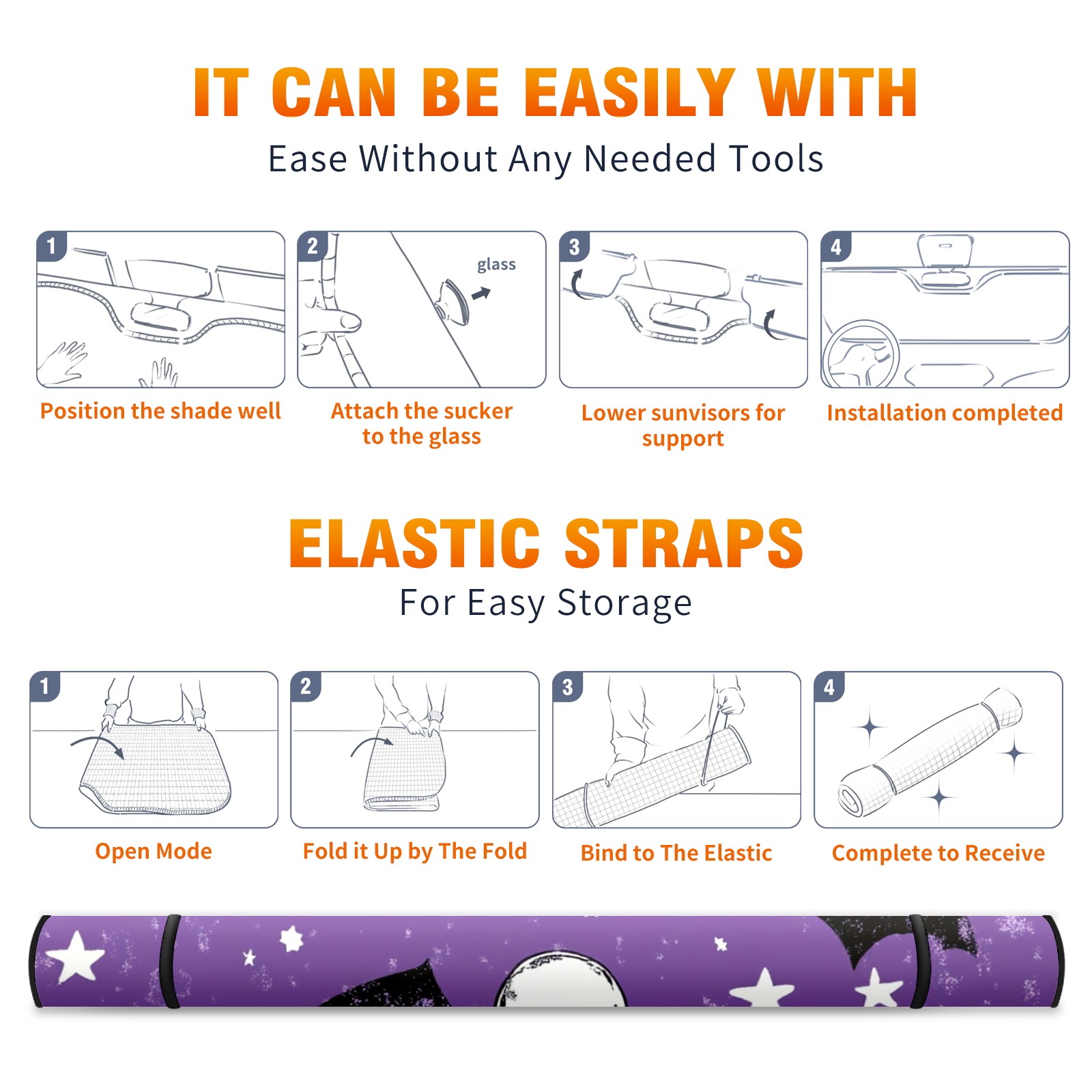 IT CAN BE EASILY WITH

Ease Without Any Needed Tools

1

Position the shade well

2

glass

Attach the sucker to the glass

3

Lower sunvisors for support

4

Installation completed

ELASTIC STRAPS

For Easy Storage

1

Open Mode

2

Fold it Up by The Fold

3

Bind to The Elastic

4

Complete to Receive