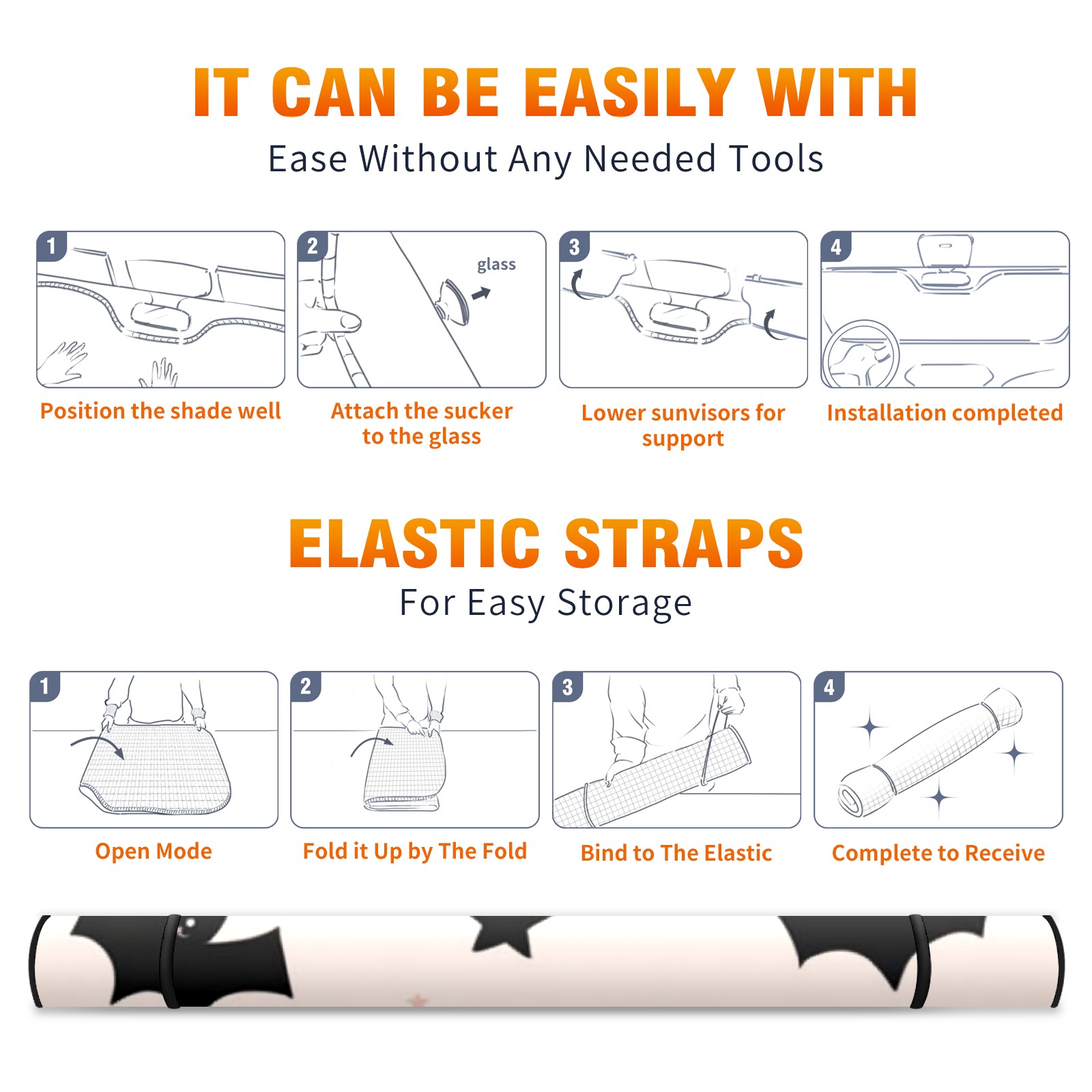 IT CAN BE EASILY WITH
Ease Without Any Needed Tools

1
Position the shade well

2
glass
Attach the sucker to the glass

3
Lower sunvisors for support

4
Installation completed

ELASTIC STRAPS
For Easy Storage

1
Open Mode

2
Fold it Up by The Fold

3
Bind to The Elastic

4
Complete to Receive