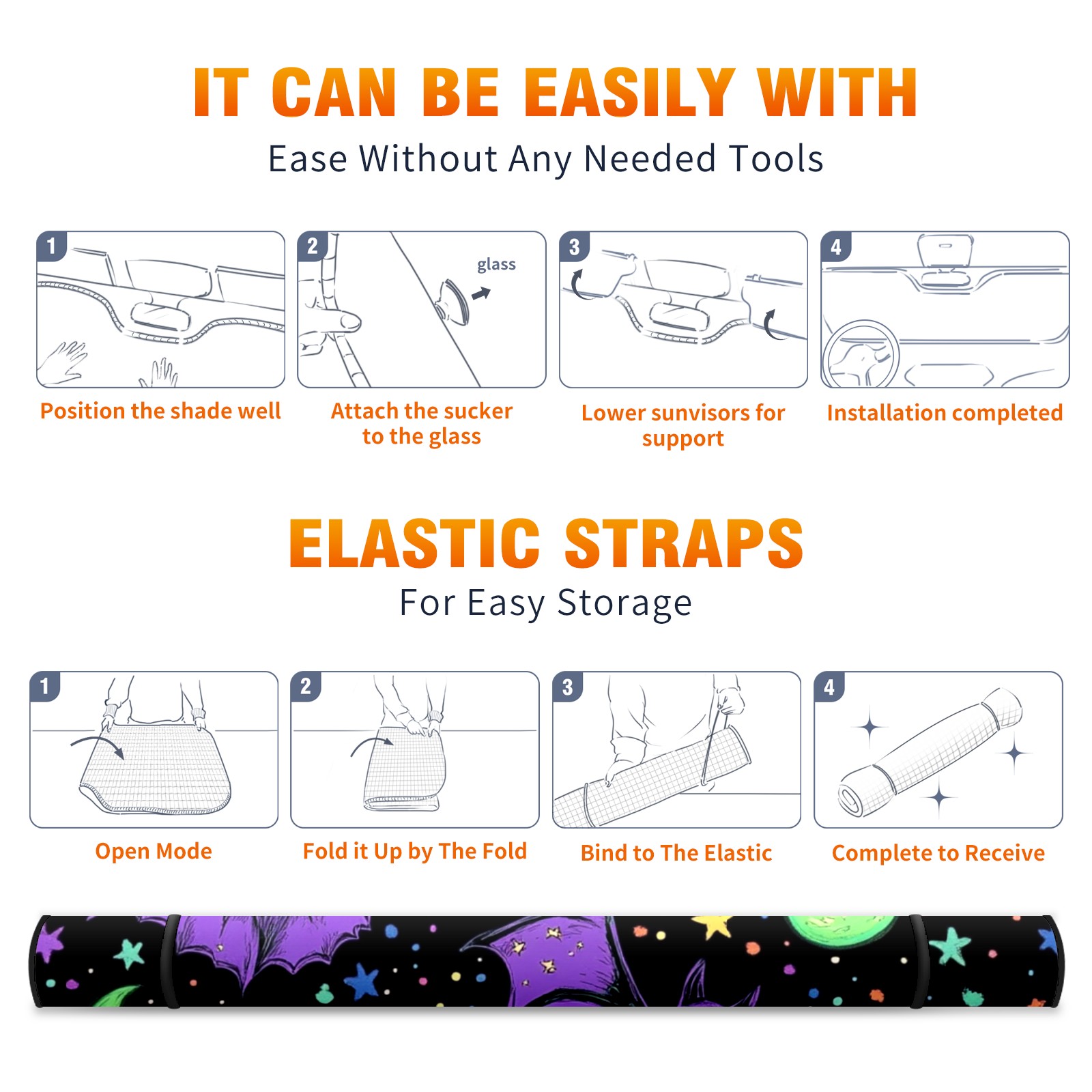 IT CAN BE EASILY WITH
Ease Without Any Needed Tools

1
Position the shade well

2
glass
Attach the sucker to the glass

3
Lower sunvisors for support

4
Installation completed

ELASTIC STRAPS
For Easy Storage

1
Open Mode

2
Fold it Up by The Fold

3
Bind to The Elastic

4
Complete to Receive