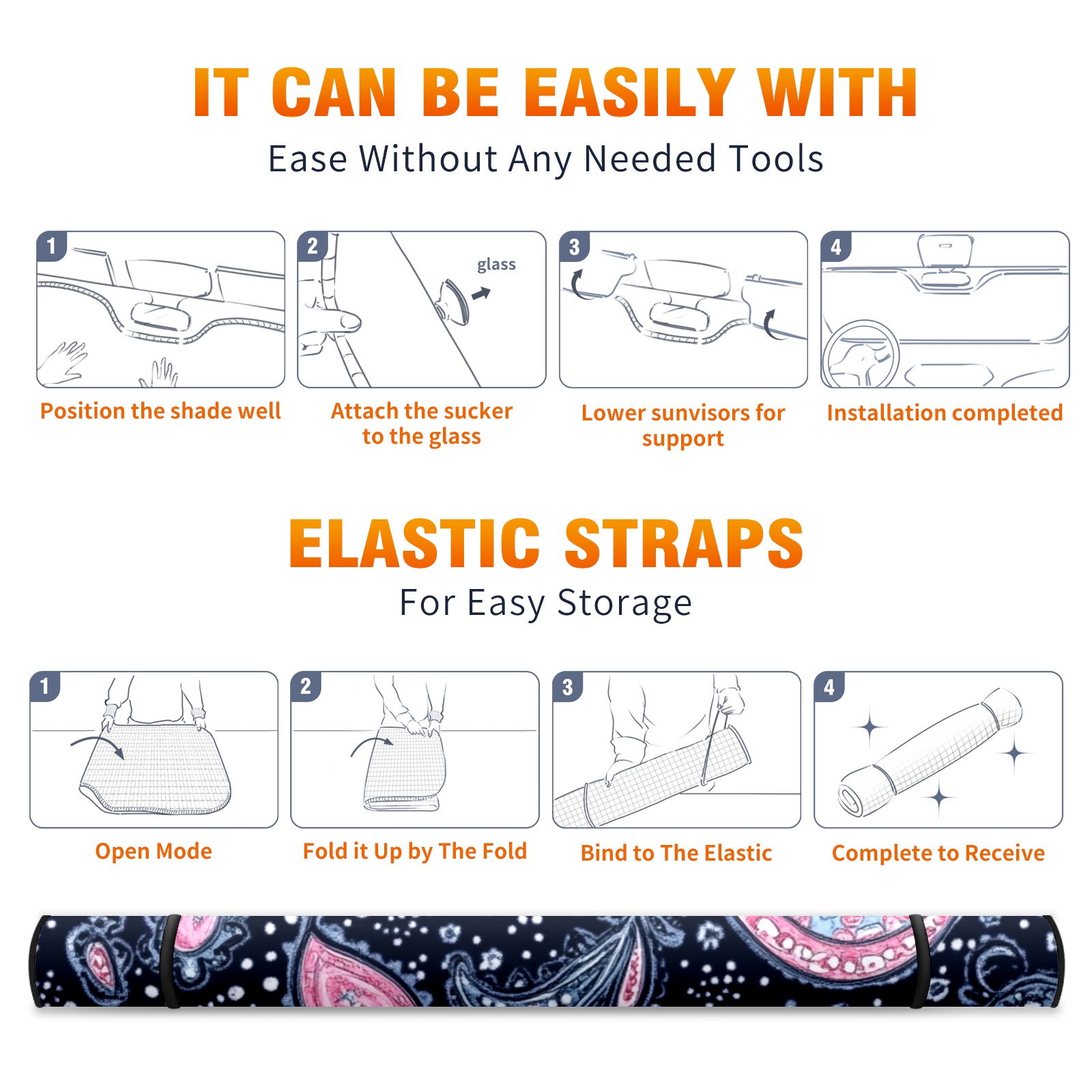 IT CAN BE EASILY WITH

Ease Without Any Needed Tools

1

Position the shade well

2

glass

Attach the sucker to the glass

3

Lower sunvisors for support

4

Installation completed

ELASTIC STRAPS

For Easy Storage

1

Open Mode

2

Fold it Up by The Fold

3

Bind to The Elastic

4

Complete to Receive