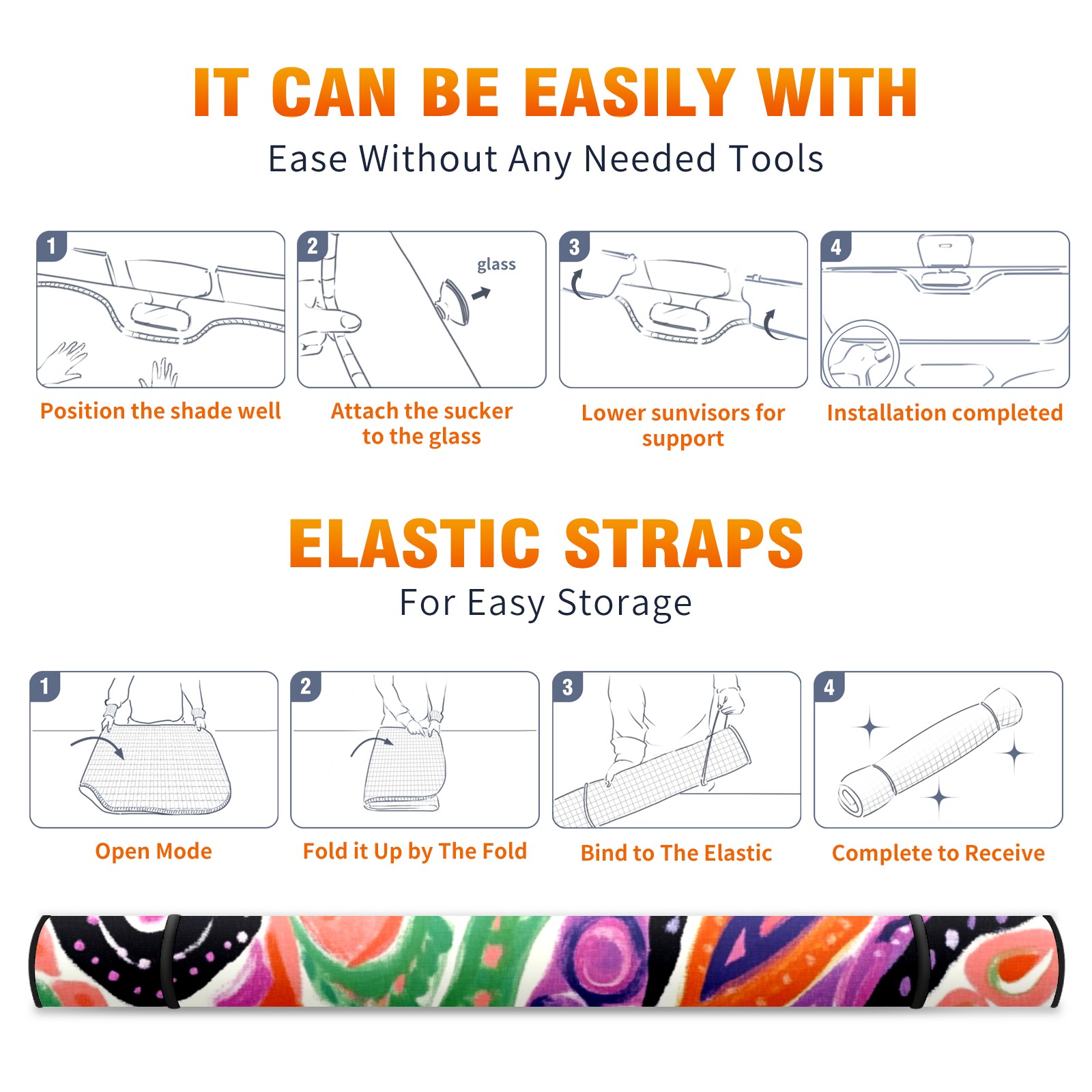 IT CAN BE EASILY WITH

Ease Without Any Needed Tools

1

Position the shade well

2

glass

Attach the sucker to the glass

3

Lower sunvisors for support

4

Installation completed

ELASTIC STRAPS

For Easy Storage

1

Open Mode

2

Fold it Up by The Fold

3

Bind to The Elastic

4

Complete to Receive