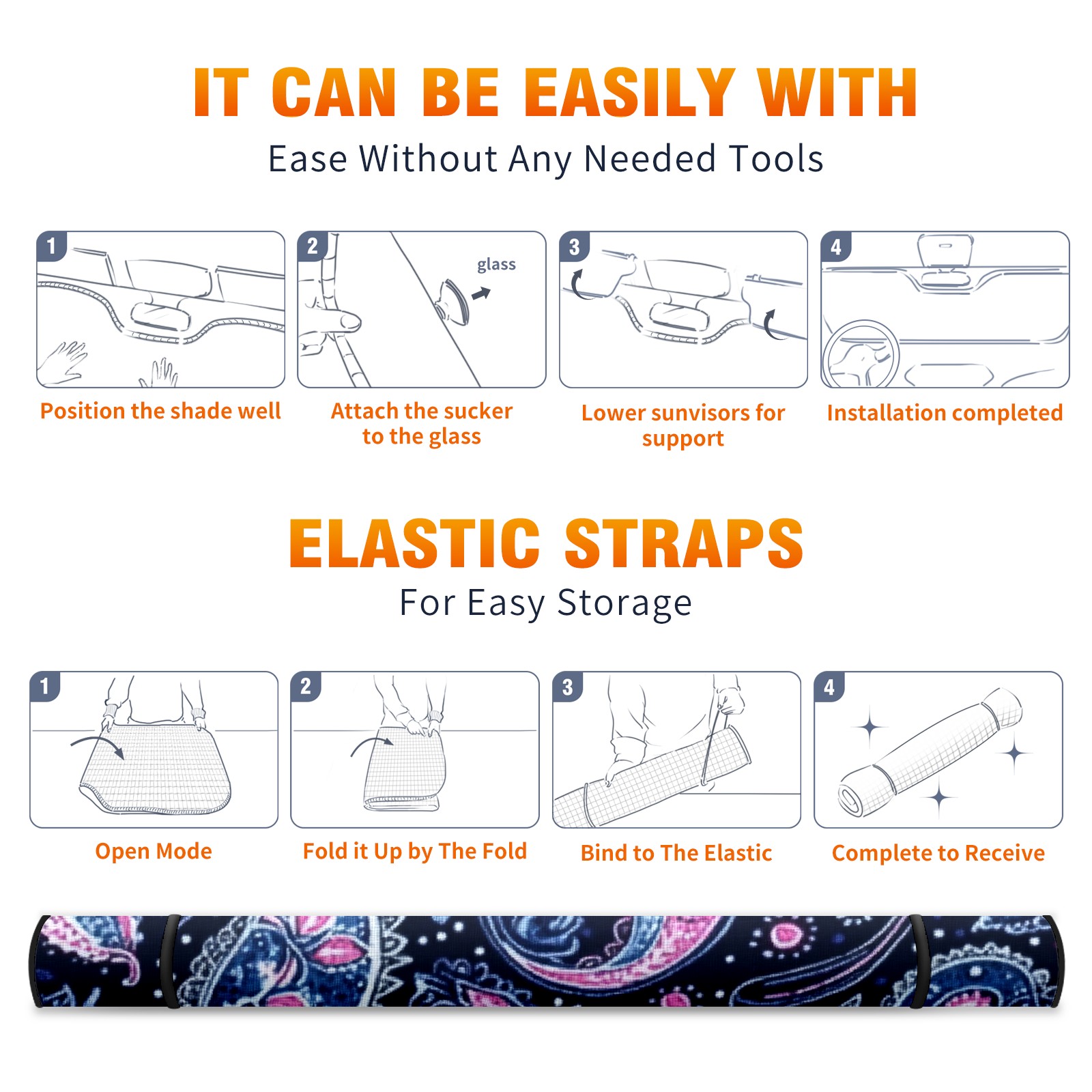 IT CAN BE EASILY WITH

Ease Without Any Needed Tools

1

Position the shade well

2

glass

Attach the sucker to the glass

3

Lower sunvisors for support

4

Installation completed

ELASTIC STRAPS

For Easy Storage

1

Open Mode

2

Fold it Up by The Fold

3

Bind to The Elastic

4

Complete to Receive