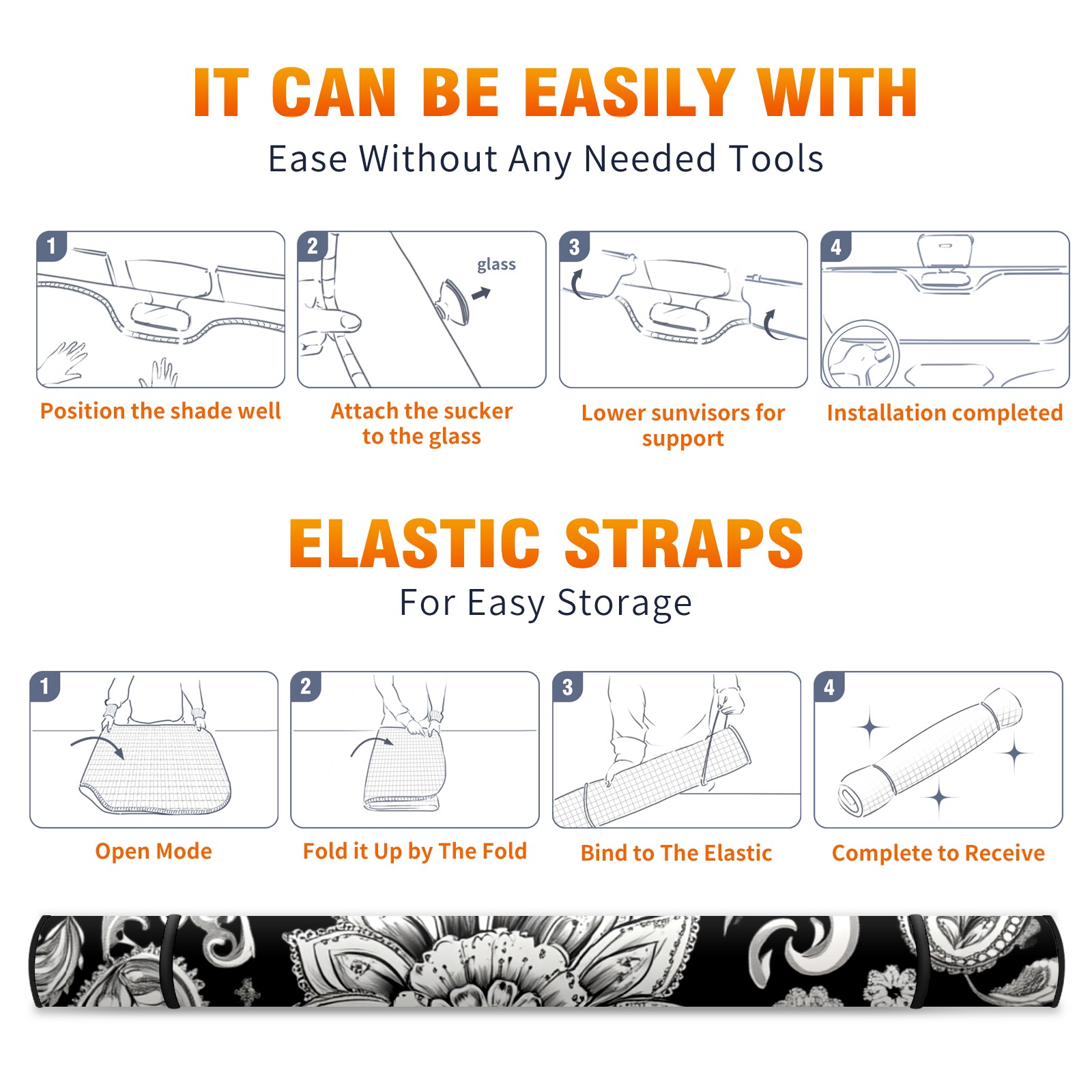 IT CAN BE EASILY WITH

Ease Without Any Needed Tools

1

Position the shade well

2

glass

Attach the sucker to the glass

3

Lower sunvisors for support

4

Installation completed

ELASTIC STRAPS

For Easy Storage

1

Open Mode

2

Fold it Up by The Fold

3

Bind to The Elastic

4

Complete to Receive