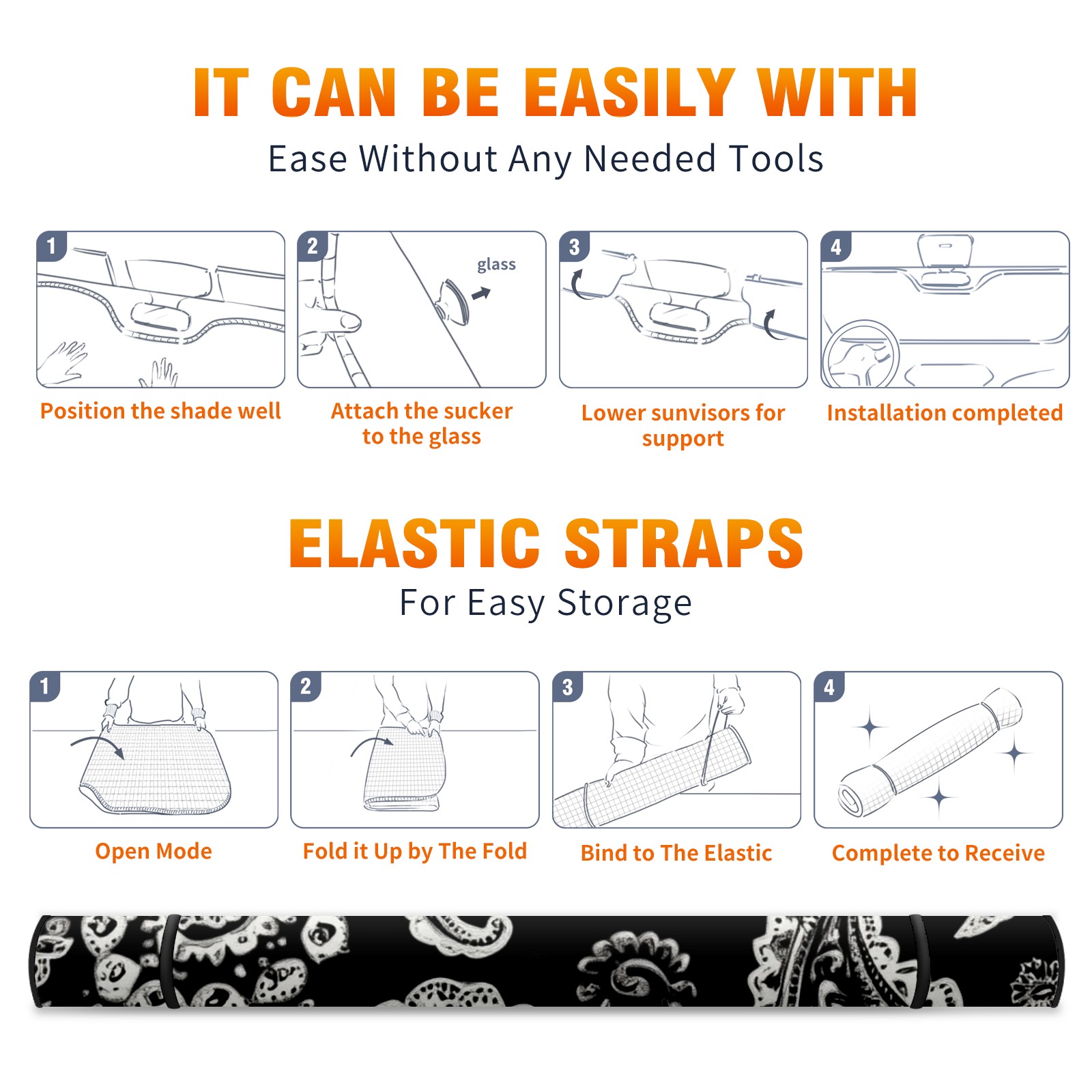 IT CAN BE EASILY WITH
Ease Without Any Needed Tools

1
Position the shade well

2
glass
Attach the sucker to the glass

3
Lower sunvisors for support

4
Installation completed

ELASTIC STRAPS
For Easy Storage

1
Open Mode

2
Fold it Up by The Fold

3
Bind to The Elastic

4
Complete to Receive