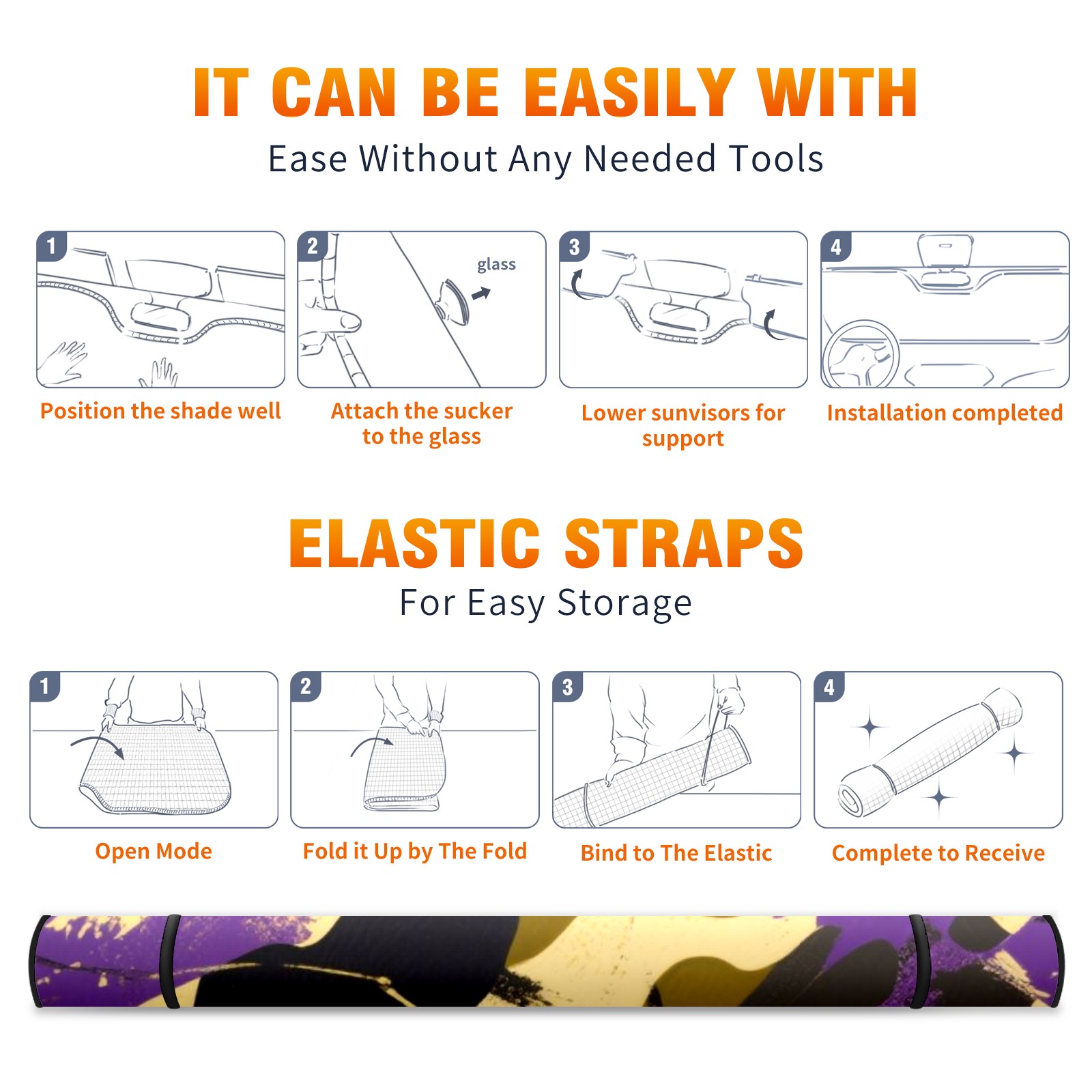 IT CAN BE EASILY WITH

Ease Without Any Needed Tools

1

Position the shade well

2

glass

Attach the sucker to the glass

3

Lower sunvisors for support

4

Installation completed

ELASTIC STRAPS

For Easy Storage

1

Open Mode

2

Fold it Up by The Fold

3

Bind to The Elastic

4

Complete to Receive