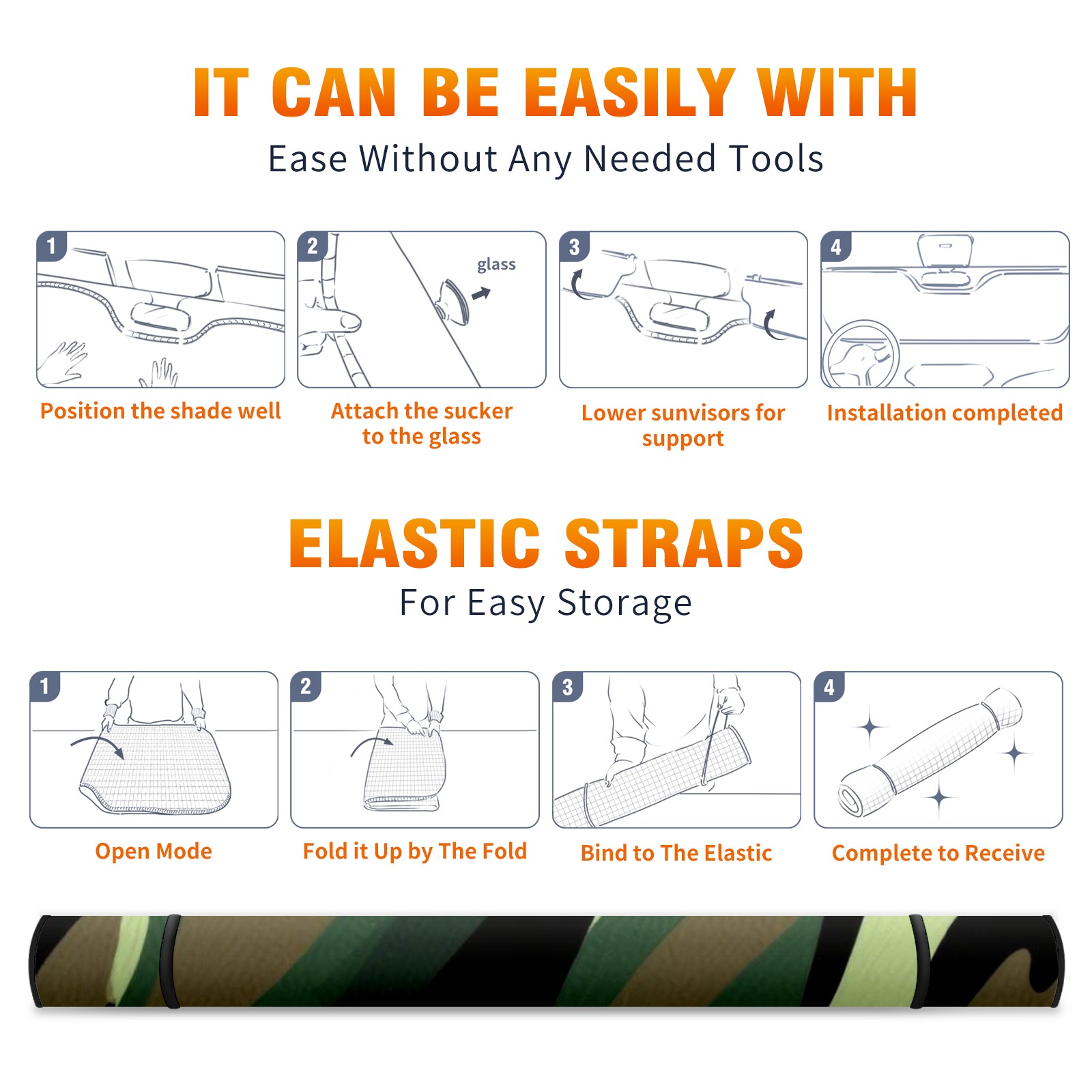 IT CAN BE EASILY WITH
Ease Without Any Needed Tools

1
Position the shade well

2
glass
Attach the sucker to the glass

3
Lower sunvisors for support

4
Installation completed

ELASTIC STRAPS
For Easy Storage

1
Open Mode

2
Fold it Up by The Fold

3
Bind to The Elastic

4
Complete to Receive