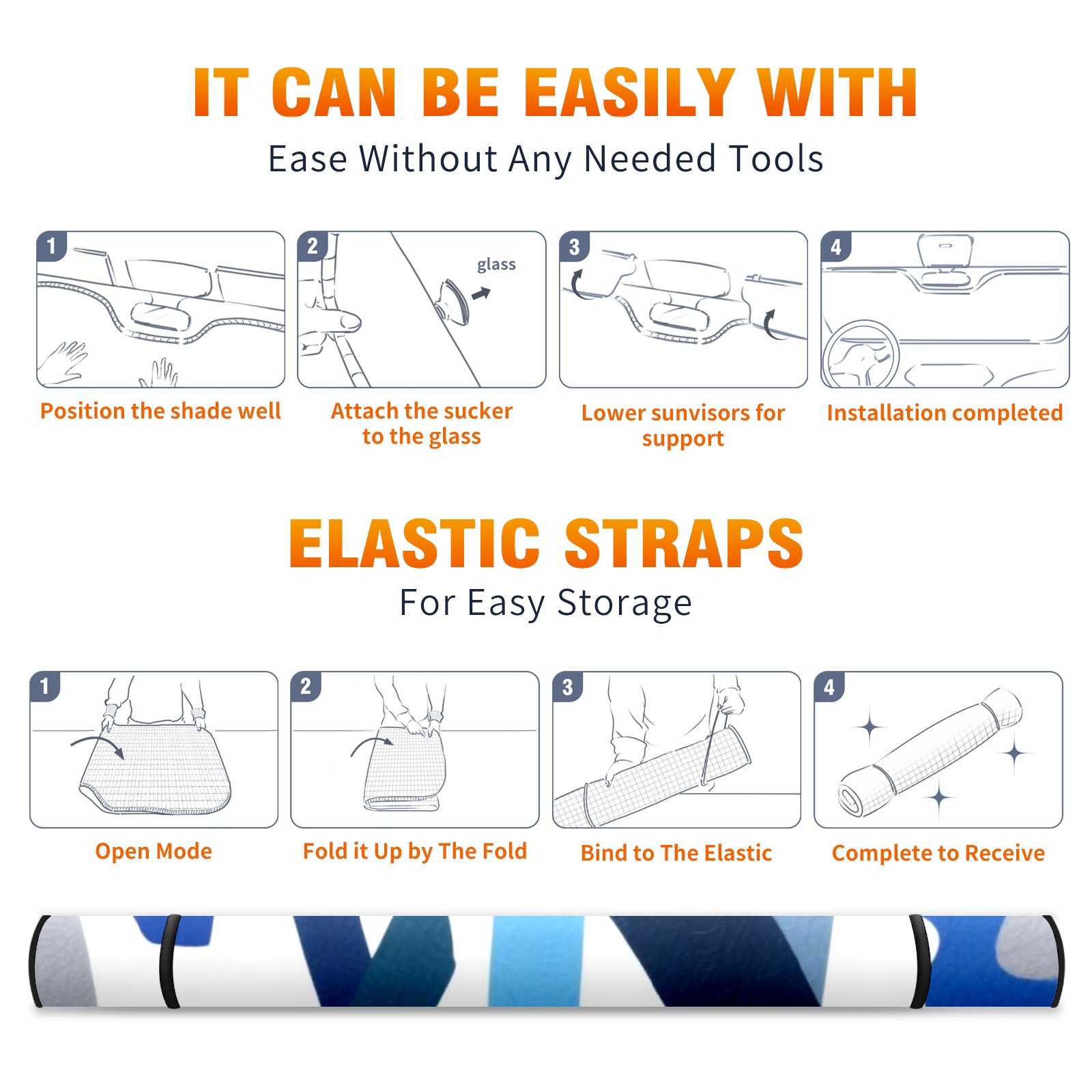 IT CAN BE EASILY WITH

Ease Without Any Needed Tools

1

Position the shade well

2

glass

Attach the sucker to the glass

3

Lower sunvisors for support

4

Installation completed

ELASTIC STRAPS

For Easy Storage

1

Open Mode

2

Fold it Up by The Fold

3

Bind to The Elastic

4

Complete to Receive