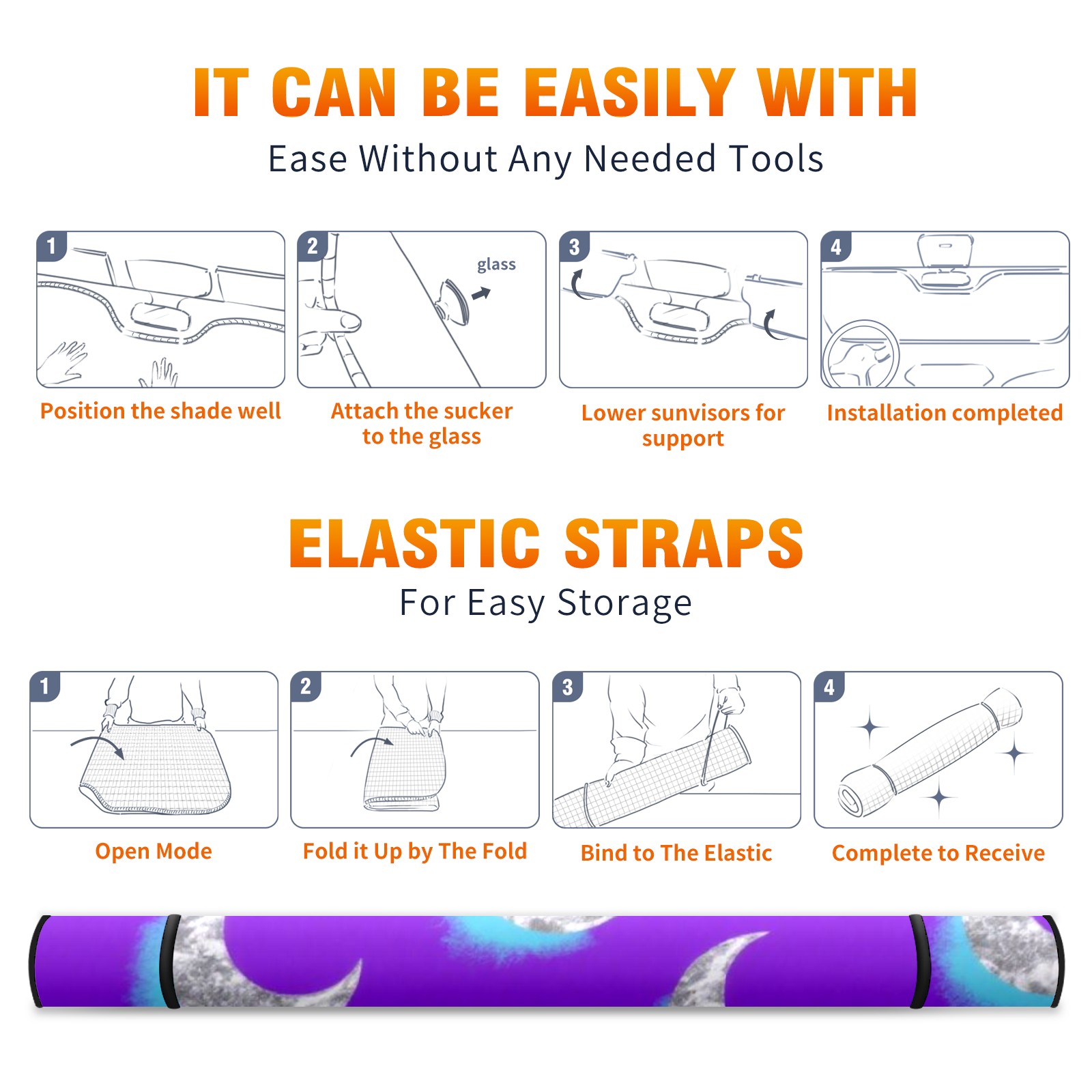 IT CAN BE EASILY WITH
Ease Without Any Needed Tools

1
Position the shade well

2
glass
Attach the sucker to the glass

3
Lower sunvisors for support

4
Installation completed

ELASTIC STRAPS
For Easy Storage

1
Open Mode

2
Fold it Up by The Fold

3
Bind to The Elastic

4
Complete to Receive