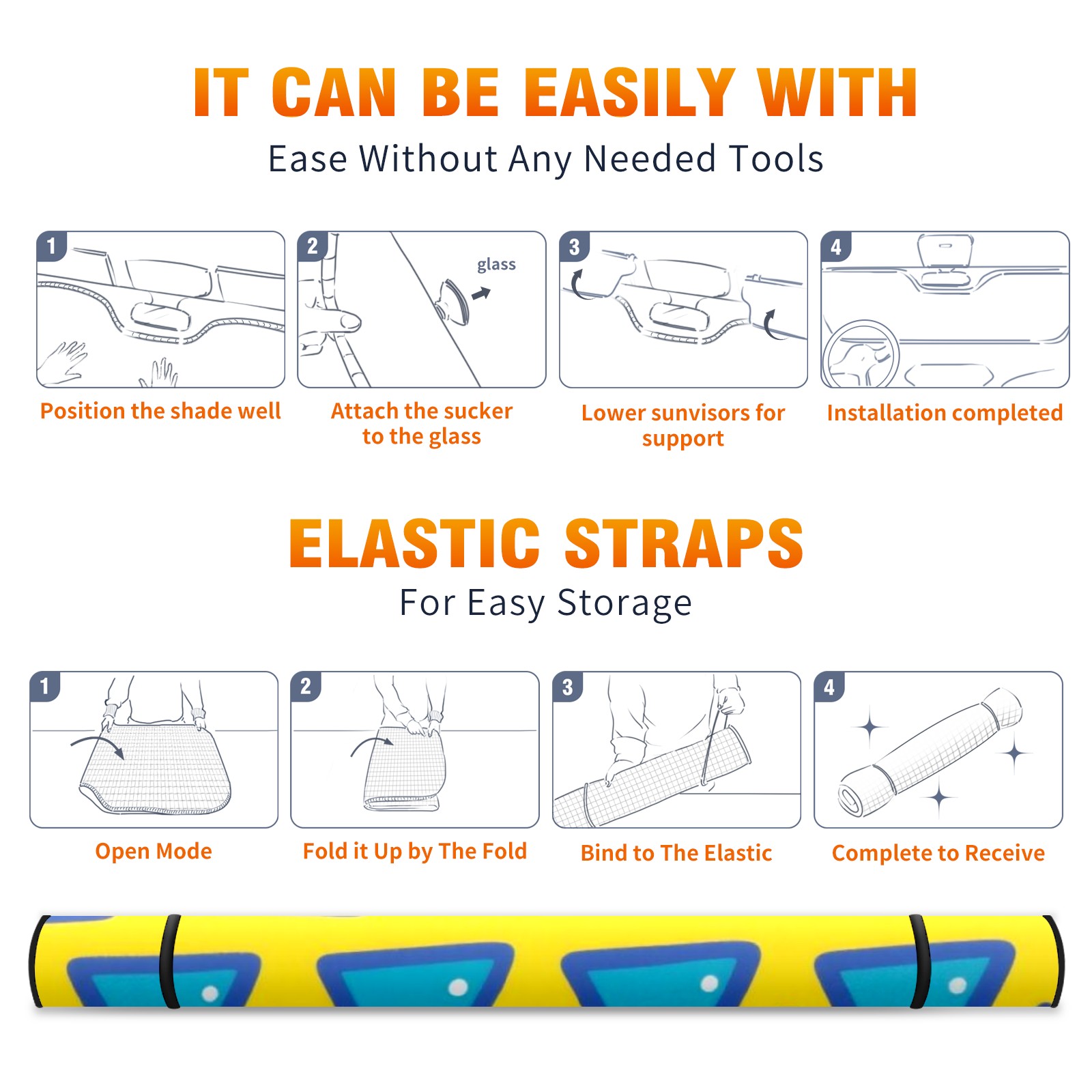 IT CAN BE EASILY WITH
Ease Without Any Needed Tools

1

Position the shade well

2

glass

Attach the sucker to the glass

3

Lower sunvisors for support

4

Installation completed

ELASTIC STRAPS
For Easy Storage

1

Open Mode

2

Fold it Up by The Fold

3

Bind to The Elastic

4

Complete to Receive