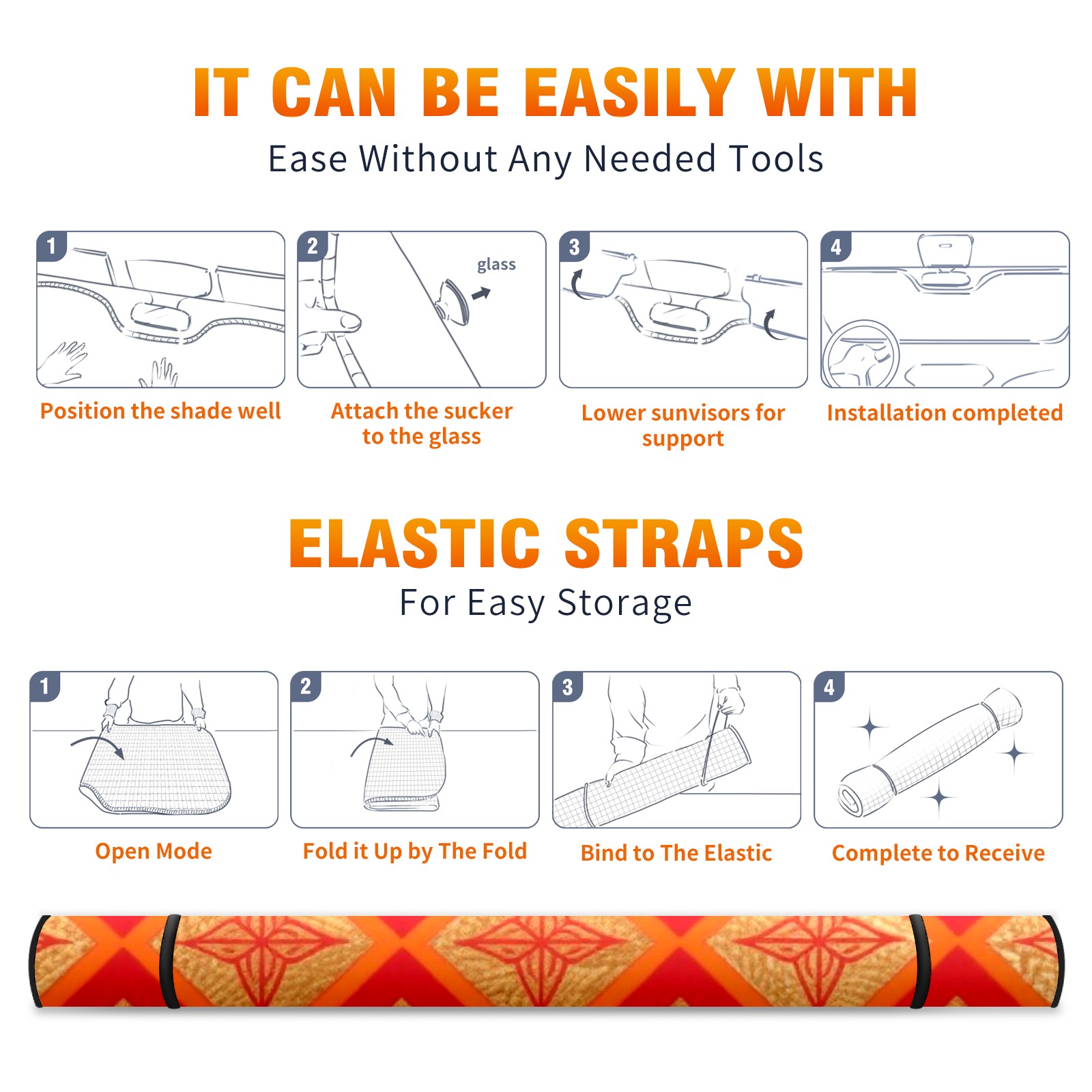 IT CAN BE EASILY WITH

Ease Without Any Needed Tools

1
Position the shade well

2
glass
Attach the sucker to the glass

3
Lower sunvisors for support

4
Installation completed

ELASTIC STRAPS

For Easy Storage

1
Open Mode

2
Fold it Up by The Fold

3
Bind to The Elastic

4
Complete to Receive