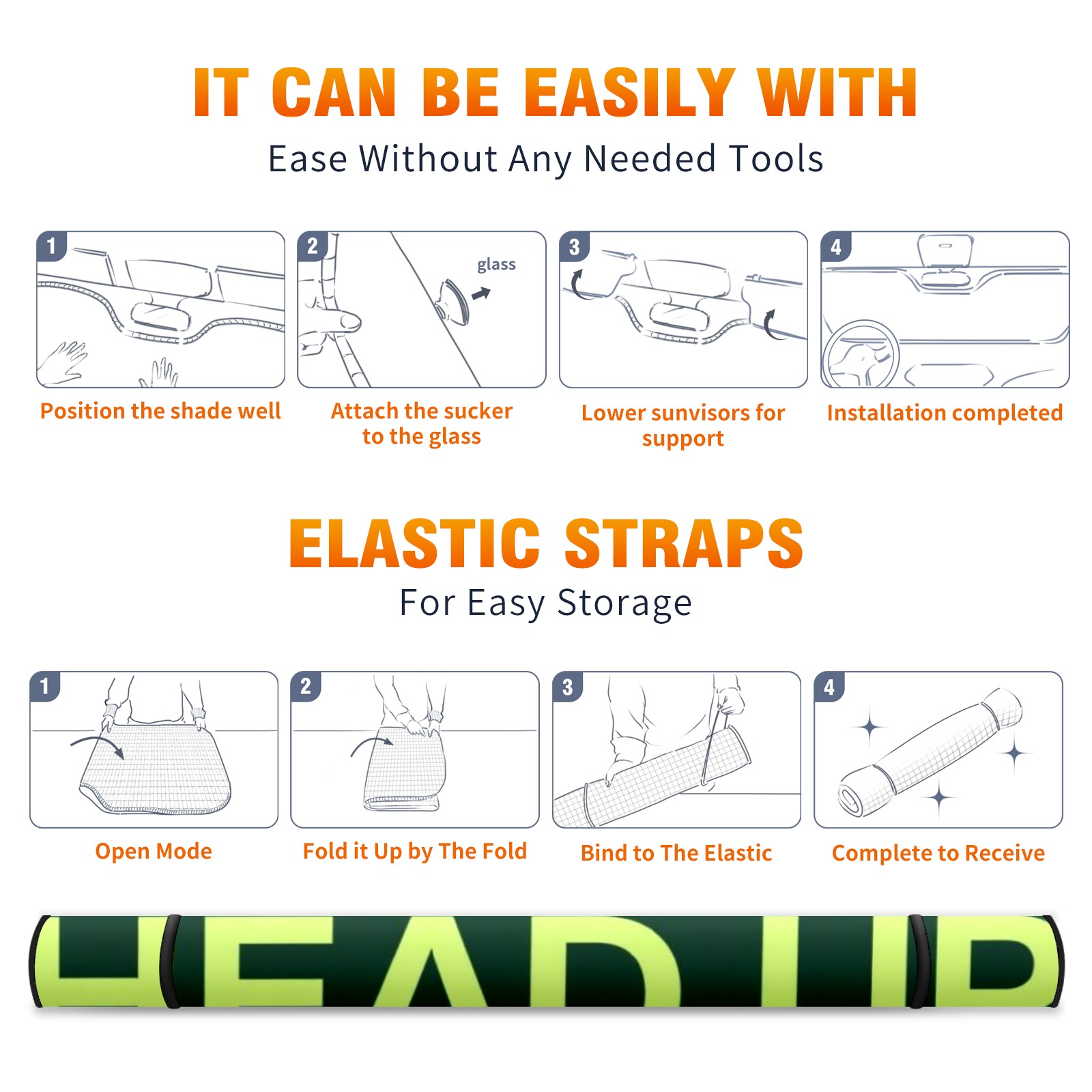 IT CAN BE EASILY WITH

Ease Without Any Needed Tools

1

Position the shade well

2

glass

Attach the sucker to the glass

3

Lower sunvisors for support

4

Installation completed

ELASTIC STRAPS

For Easy Storage

1

Open Mode

2

Fold it Up by The Fold

3

Bind to The Elastic

4

Complete to Receive

HEAD UP