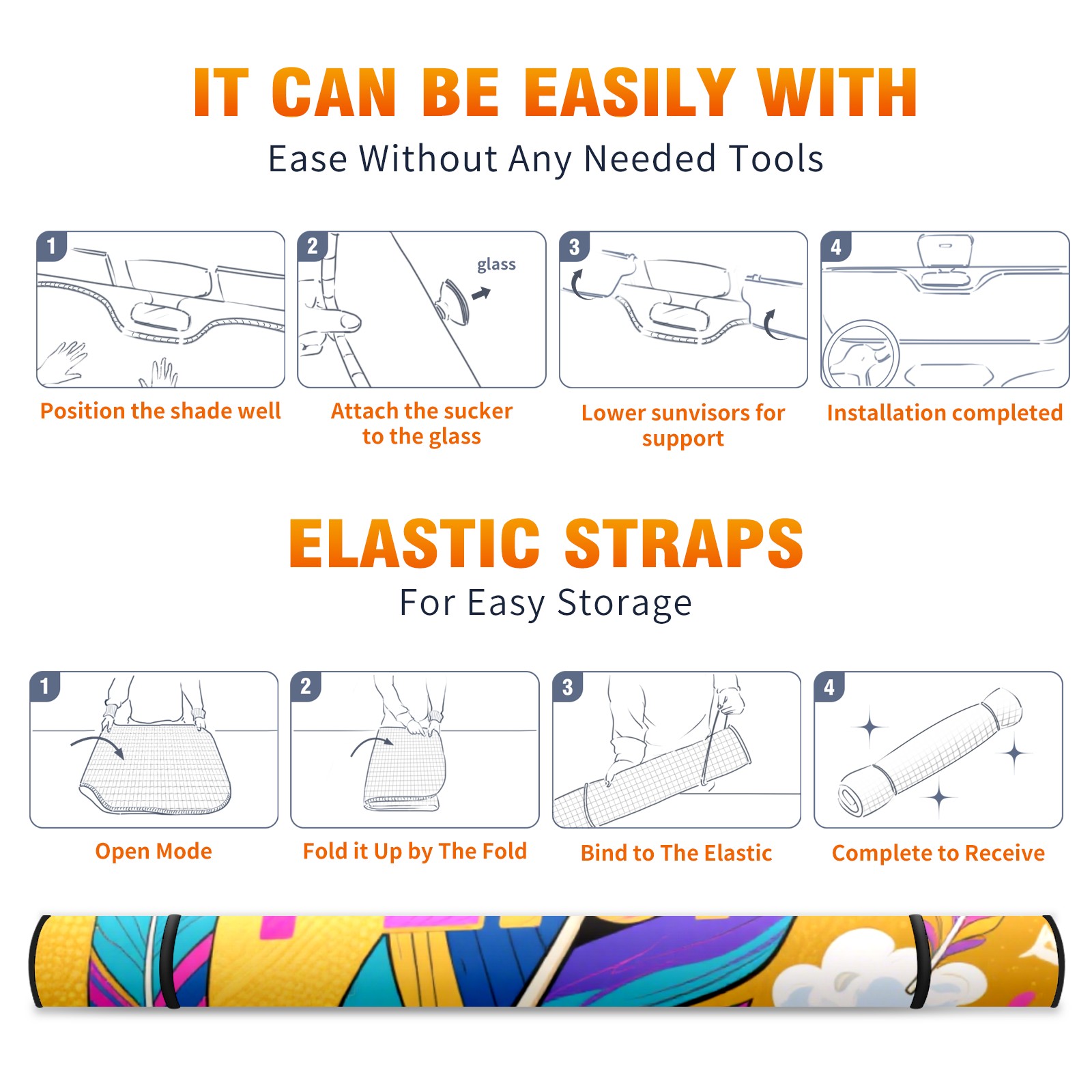 IT CAN BE EASILY WITH

Ease Without Any Needed Tools

1

Position the shade well

2

glass

Attach the sucker to the glass

3

Lower sunvisors for support

4

Installation completed

ELASTIC STRAPS

For Easy Storage

1

Open Mode

2

Fold it Up by The Fold

3

Bind to The Elastic

4

Complete to Receive