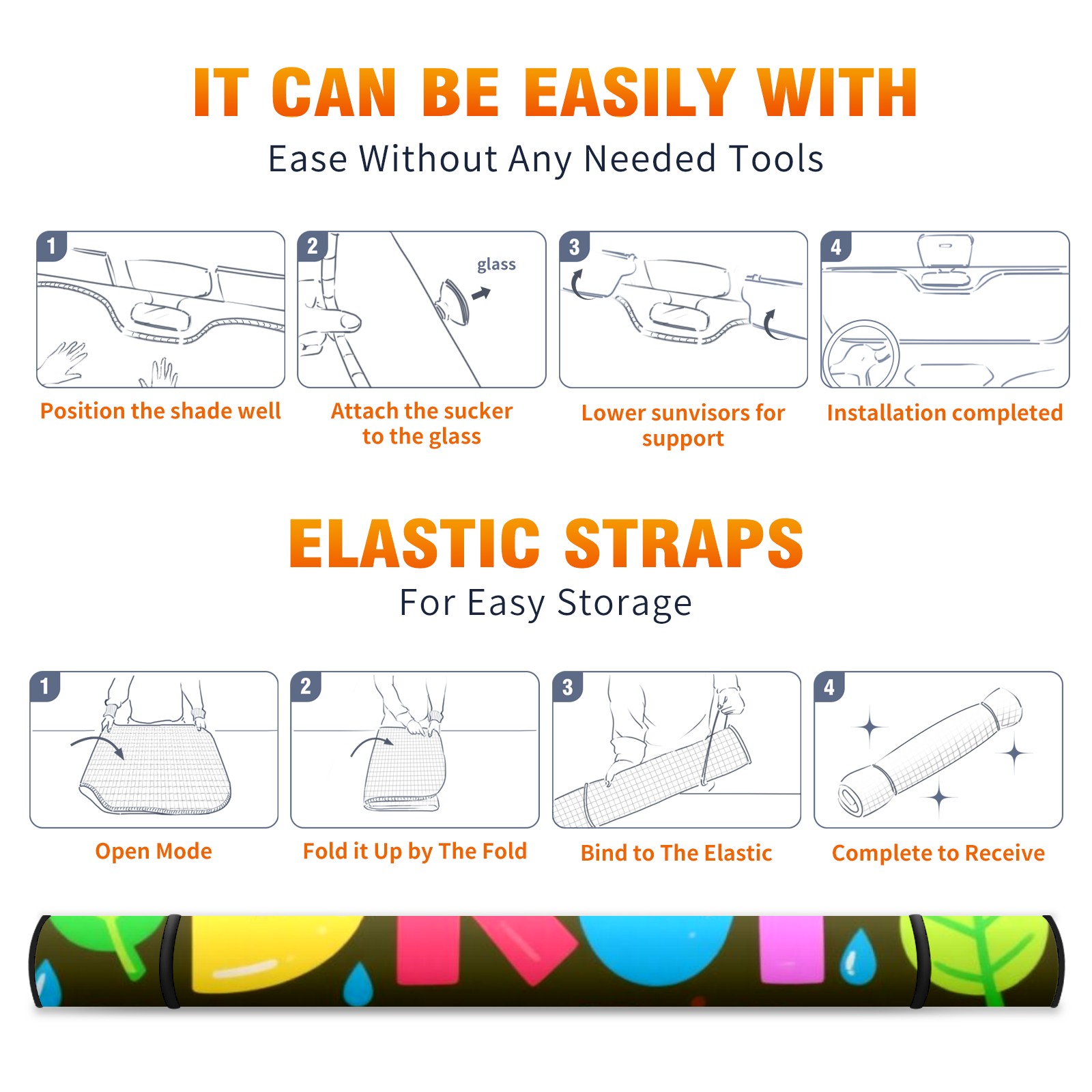 IT CAN BE EASILY WITH

Ease Without Any Needed Tools

1

Position the shade well

2

glass

Attach the sucker to the glass

3

Lower sunvisors for support

4

Installation completed

ELASTIC STRAPS

For Easy Storage

1

Open Mode

2

Fold it Up by The Fold

3

Bind to The Elastic

4

Complete to Receive