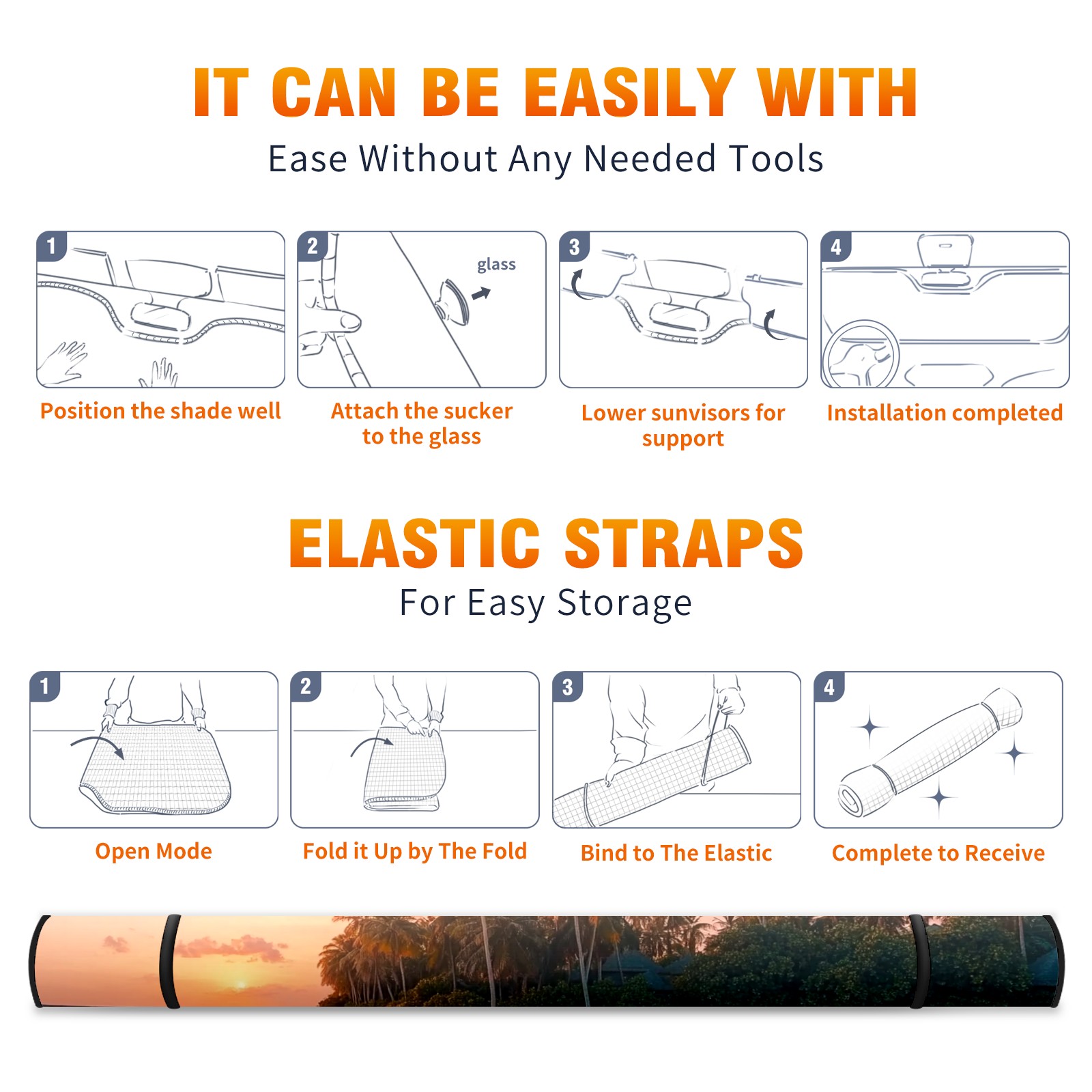 IT CAN BE EASILY WITH

Ease Without Any Needed Tools

1

Position the shade well

2

glass

Attach the sucker to the glass

3

Lower sunvisors for support

4

Installation completed

ELASTIC STRAPS

For Easy Storage

1

Open Mode

2

Fold it Up by The Fold

3

Bind to The Elastic

4

Complete to Receive