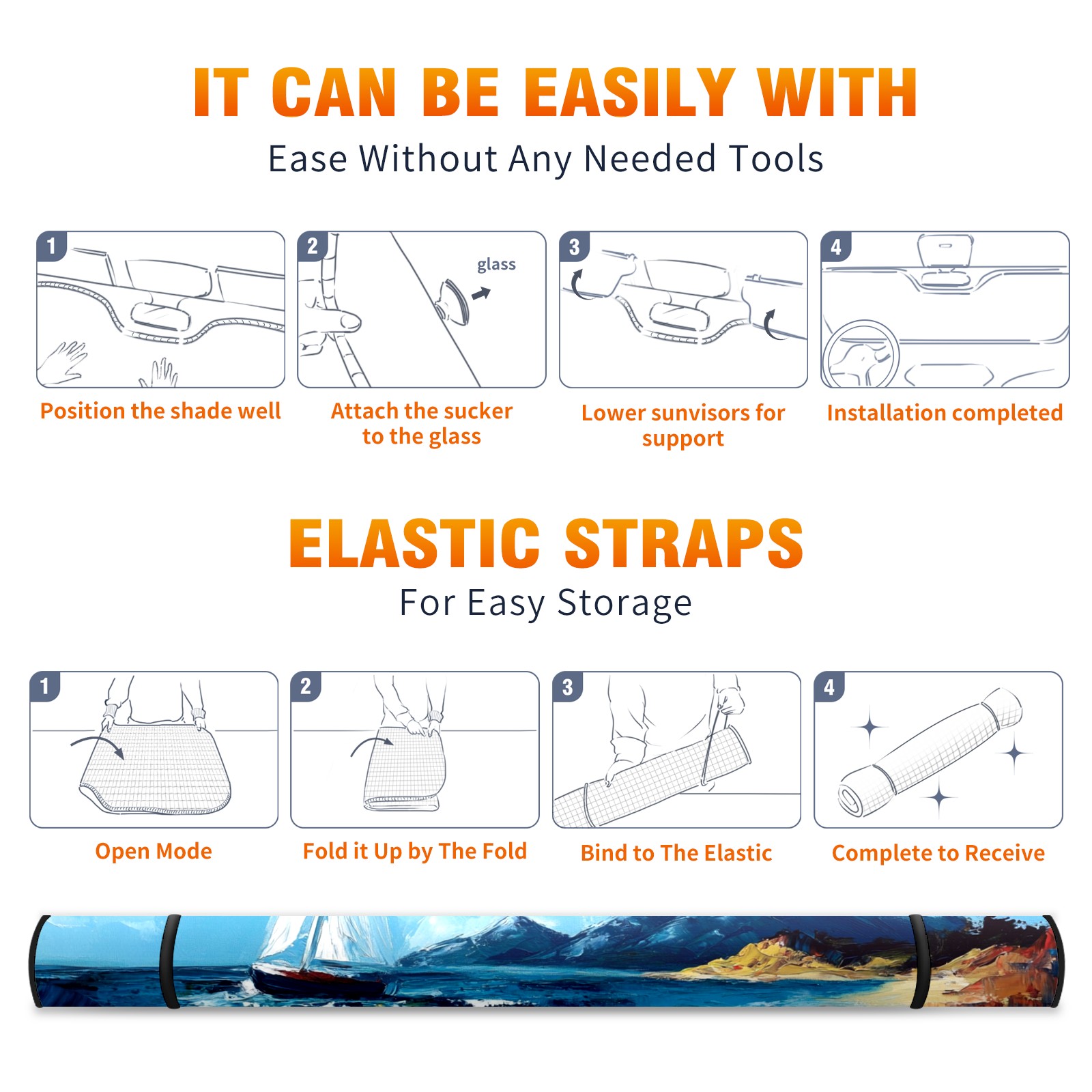 IT CAN BE EASILY WITH
Ease Without Any Needed Tools

1
Position the shade well

2
glass
Attach the sucker to the glass

3
Lower sunvisors for support

4
Installation completed

ELASTIC STRAPS
For Easy Storage

1
Open Mode

2
Fold it Up by The Fold

3
Bind to The Elastic

4
Complete to Receive