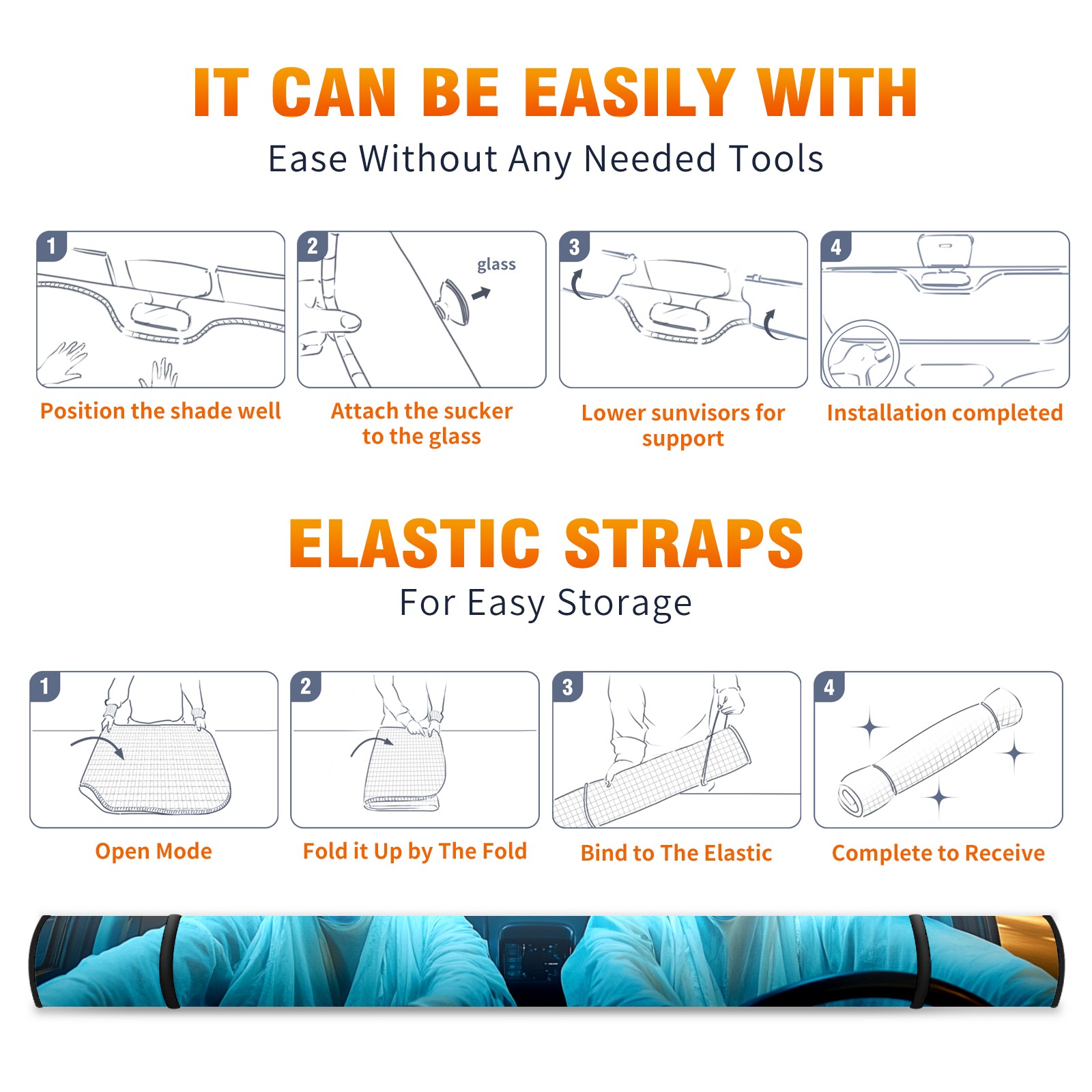 IT CAN BE EASILY WITH
Ease Without Any Needed Tools

1
Position the shade well

2
glass
Attach the sucker to the glass

3
Lower sunvisors for support

4
Installation completed

ELASTIC STRAPS
For Easy Storage

1
Open Mode

2
Fold it Up by The Fold

3
Bind to The Elastic

4
Complete to Receive