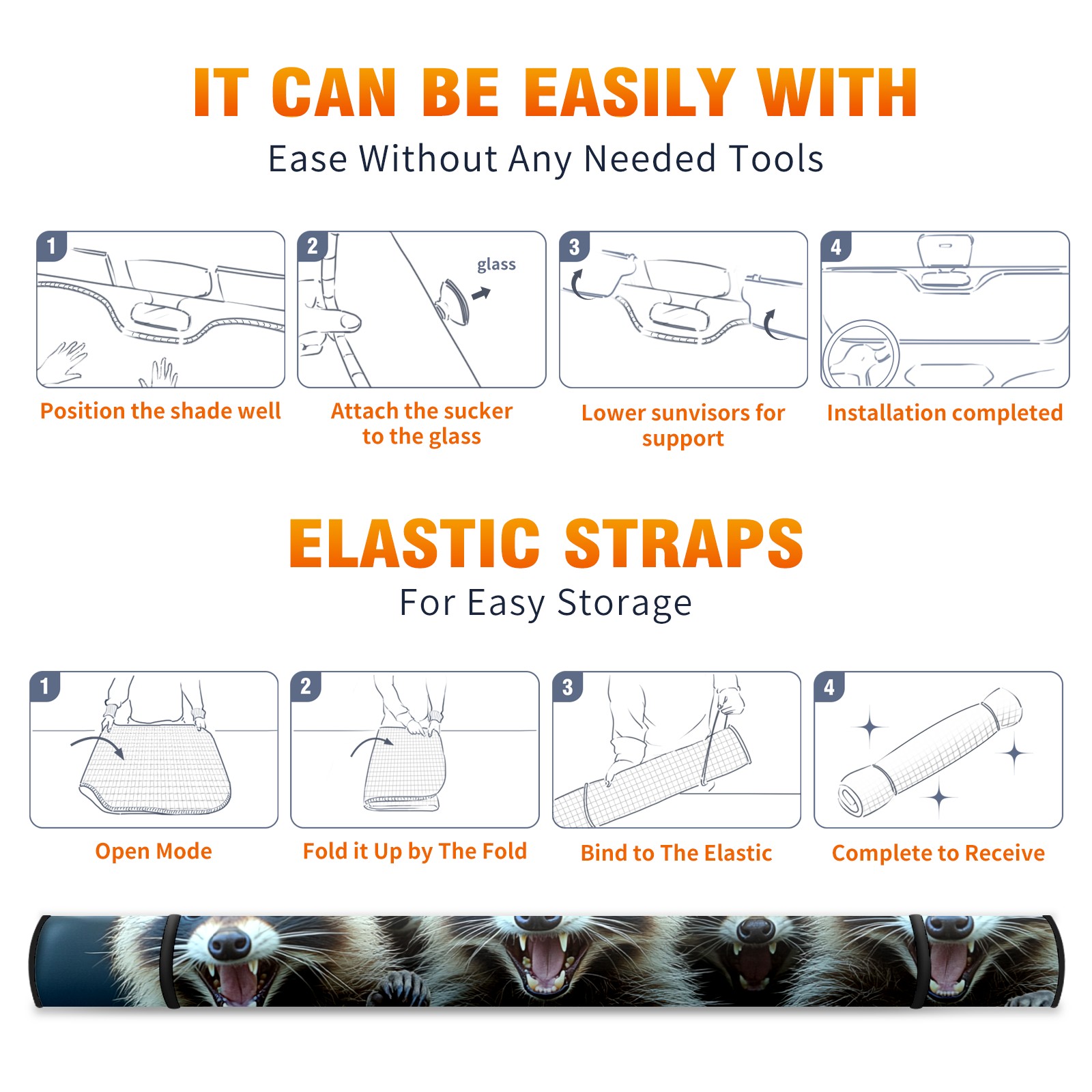 IT CAN BE EASILY WITH
Ease Without Any Needed Tools

1
Position the shade well

2
glass
Attach the sucker to the glass

3
Lower sunvisors for support

4
Installation completed

ELASTIC STRAPS
For Easy Storage

1
Open Mode

2
Fold it Up by The Fold

3
Bind to The Elastic

4
Complete to Receive