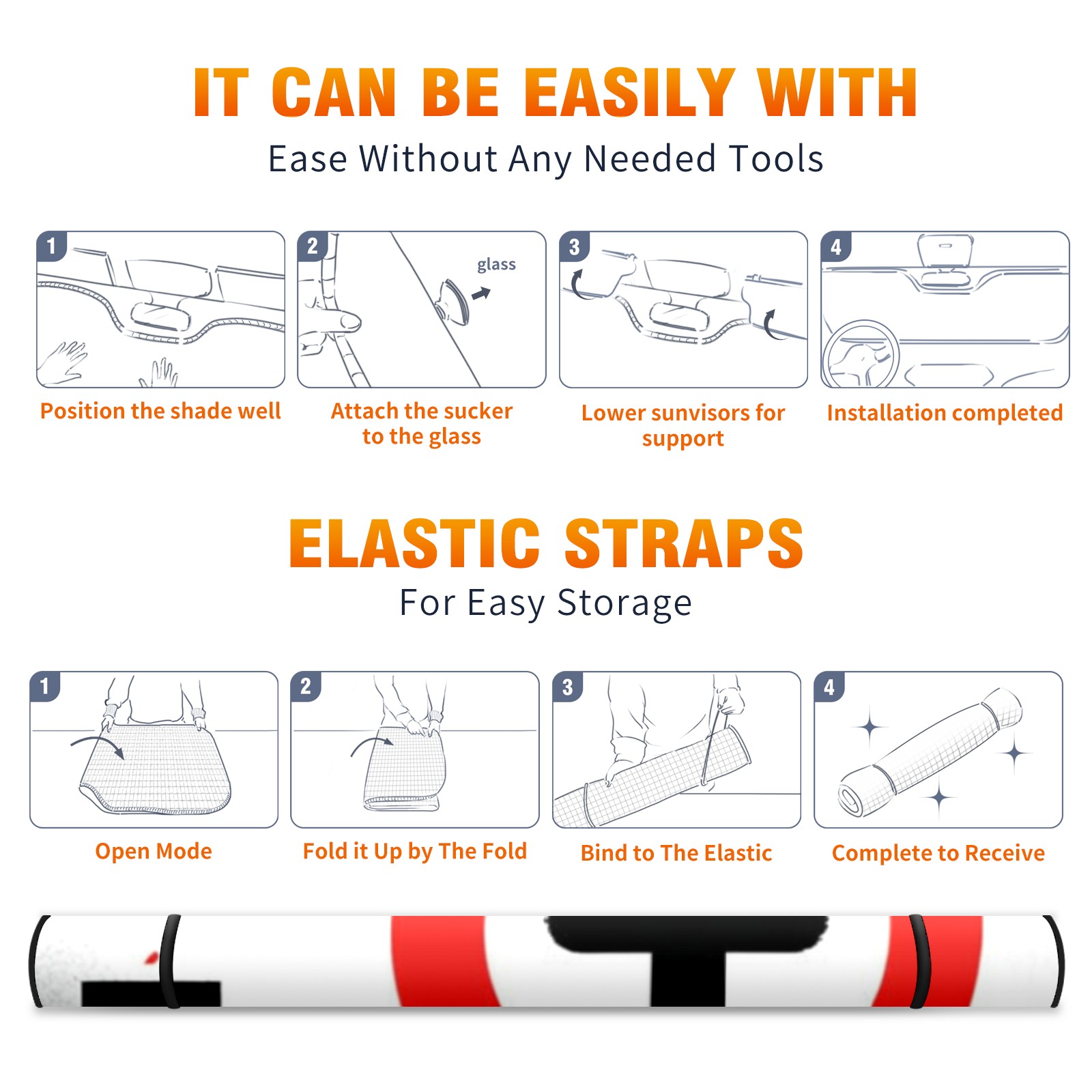 IT CAN BE EASILY WITH
Ease Without Any Needed Tools

1
Position the shade well

2
glass
Attach the sucker to the glass

3
Lower sunvisors for support

4
Installation completed

ELASTIC STRAPS
For Easy Storage

1
Open Mode

2
Fold it Up by The Fold

3
Bind to The Elastic

4
Complete to Receive