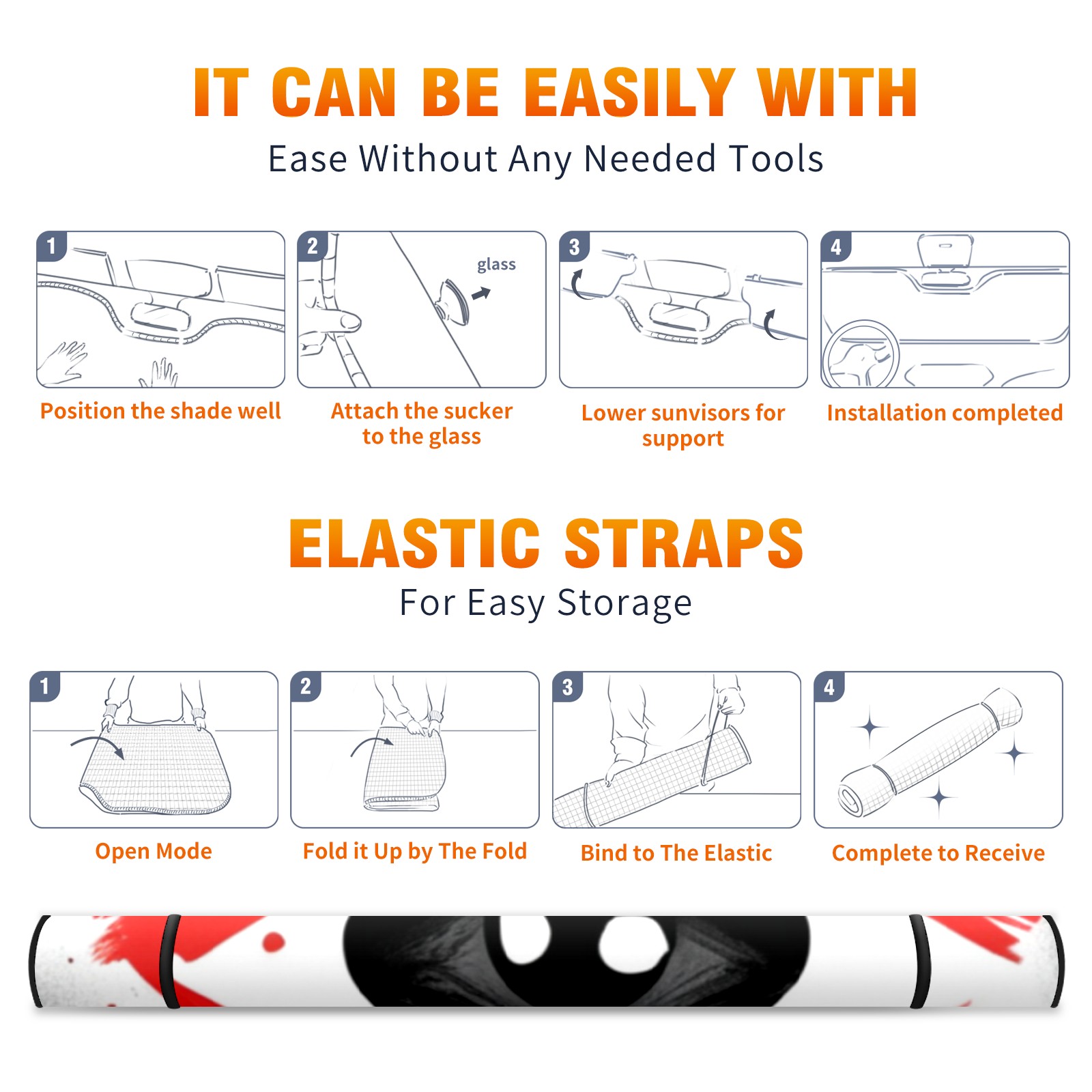 IT CAN BE EASILY WITH

Ease Without Any Needed Tools

1

Position the shade well

2

glass

Attach the sucker to the glass

3

Lower sunvisors for support

4

Installation completed

ELASTIC STRAPS

For Easy Storage

1

Open Mode

2

Fold it Up by The Fold

3

Bind to The Elastic

4

Complete to Receive