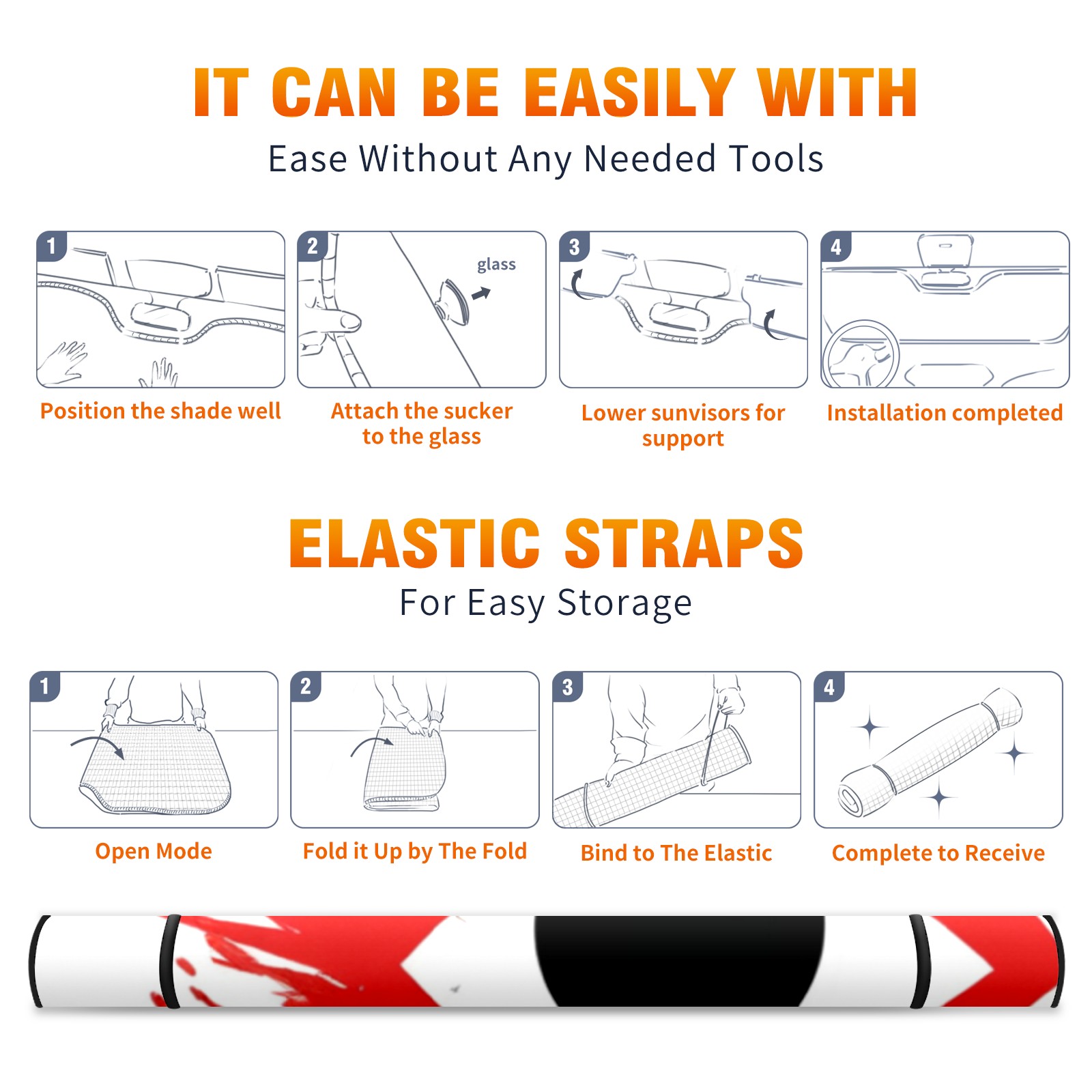 IT CAN BE EASILY WITH
Ease Without Any Needed Tools

1
Position the shade well

2
glass
Attach the sucker to the glass

3
Lower sunvisors for support

4
Installation completed

ELASTIC STRAPS
For Easy Storage

1
Open Mode

2
Fold it Up by The Fold

3
Bind to The Elastic

4
Complete to Receive