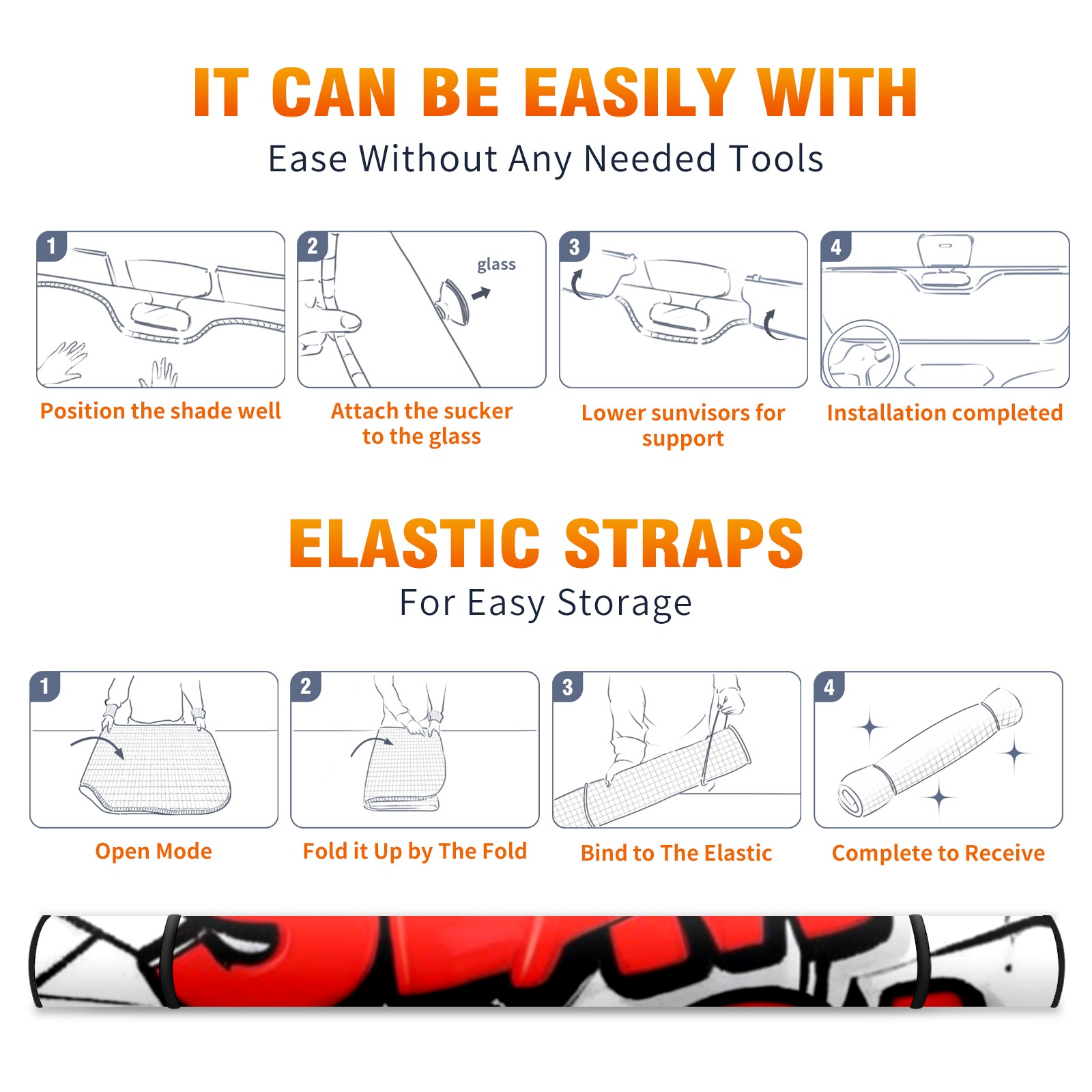 IT CAN BE EASILY WITH
Ease Without Any Needed Tools

1
Position the shade well

2
glass
Attach the sucker to the glass

3
Lower sunvisors for support

4
Installation completed

ELASTIC STRAPS
For Easy Storage

1
Open Mode

2
Fold it Up by The Fold

3
Bind to The Elastic

4
Complete to Receive