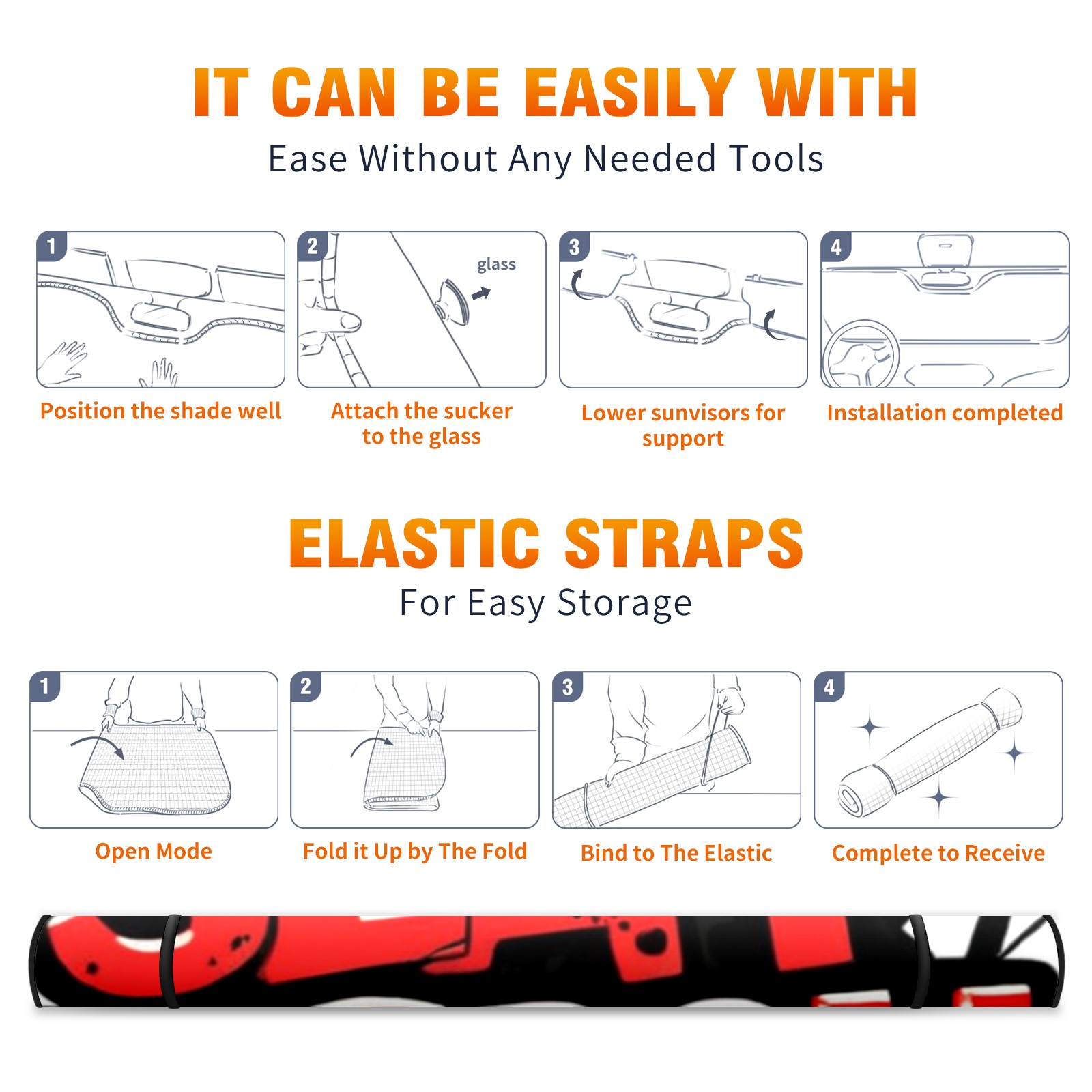 IT CAN BE EASILY WITH
Ease Without Any Needed Tools

1

Position the shade well

2
glass

Attach the sucker to the glass

3

Lower sunvisors for support

4

Installation completed

ELASTIC STRAPS
For Easy Storage

1

Open Mode

2

Fold it Up by The Fold

3

Bind to The Elastic

4

Complete to Receive