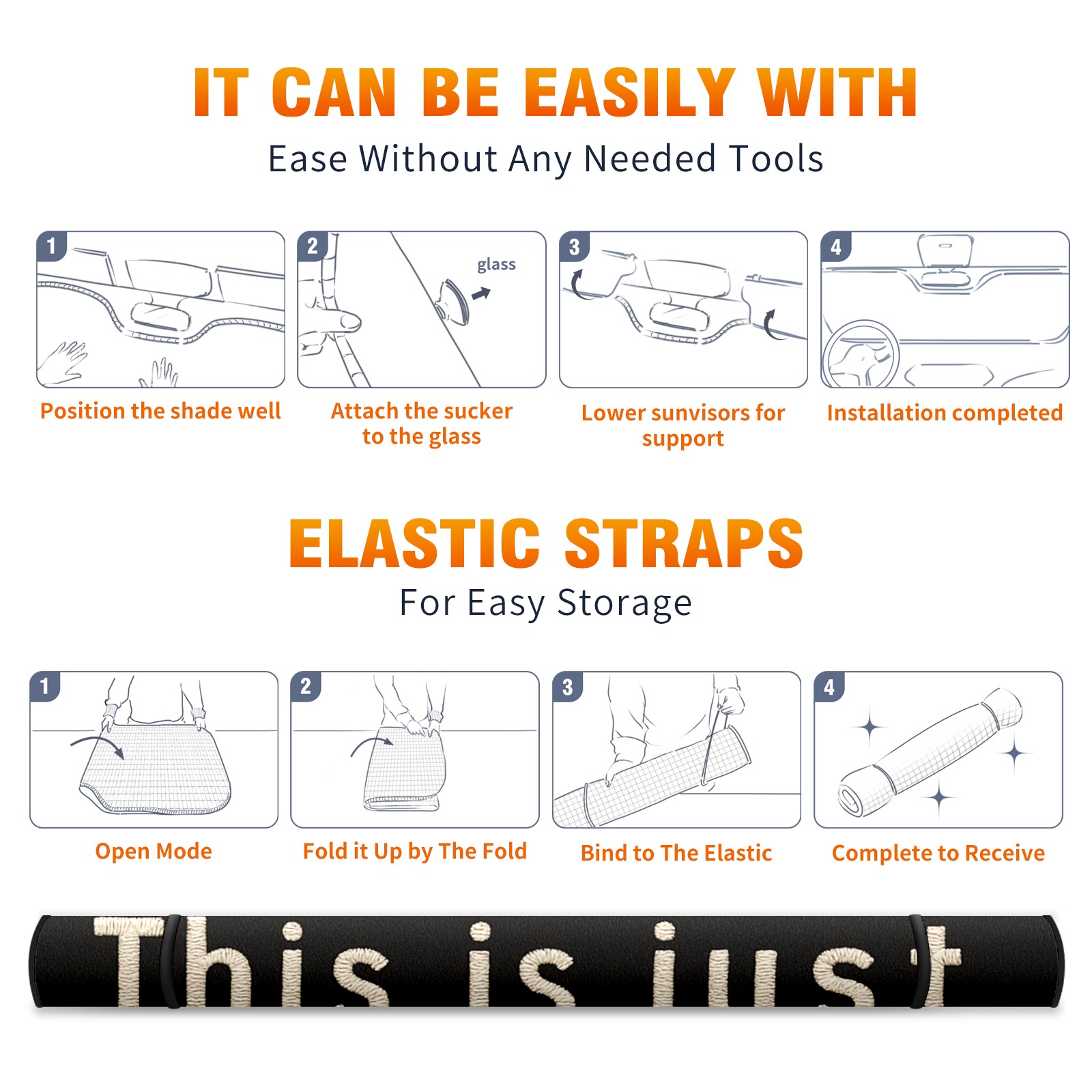 IT CAN BE EASILY WITH
Ease Without Any Needed Tools

1
Position the shade well

2
glass
Attach the sucker to the glass

3
Lower sunvisors for support

4
Installation completed

ELASTIC STRAPS
For Easy Storage

1
Open Mode

2
Fold it Up by The Fold

3
Bind to The Elastic

4
Complete to Receive

This is just