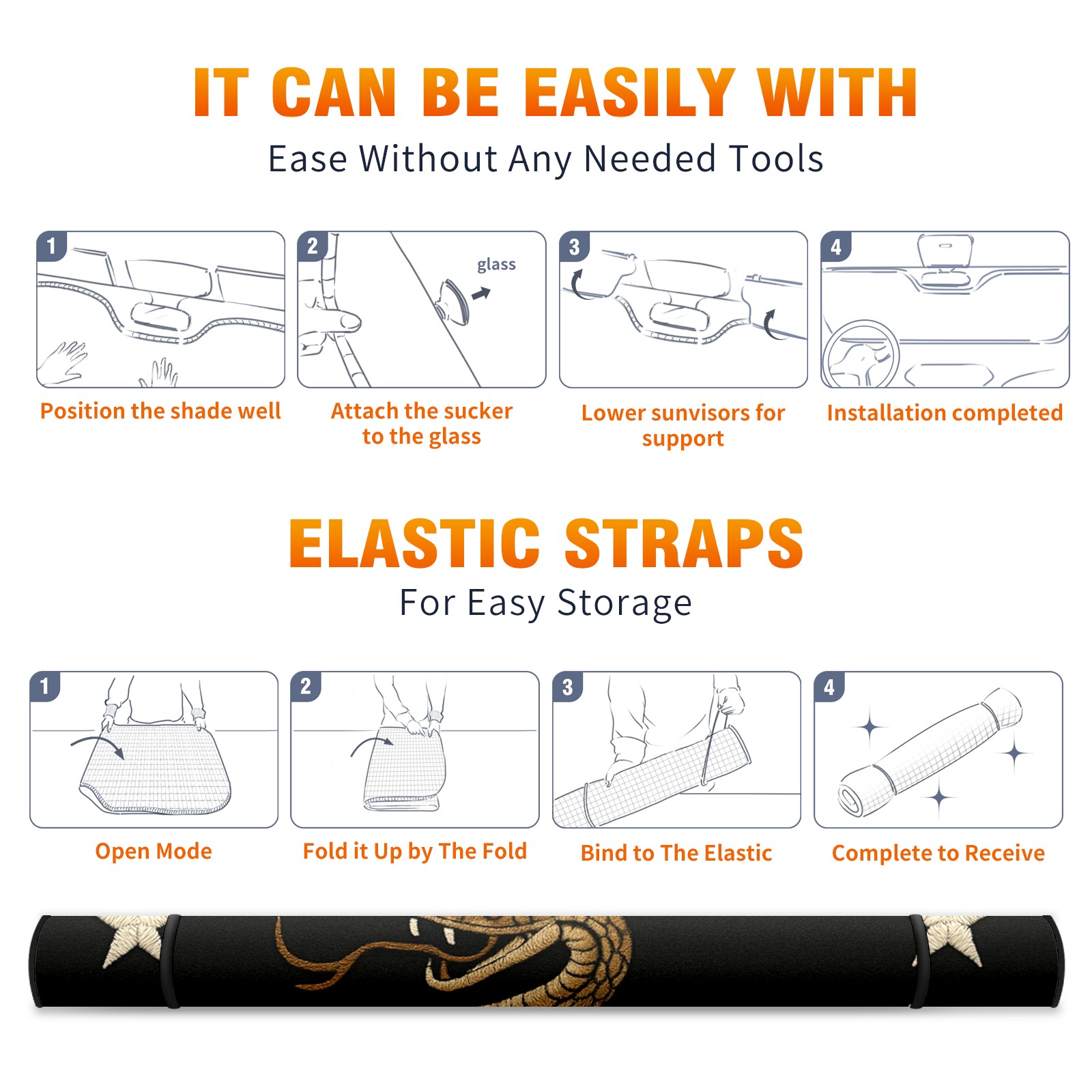 IT CAN BE EASILY WITH
Ease Without Any Needed Tools

1
Position the shade well

2
glass
Attach the sucker to the glass

3
Lower sunvisors for support

4
Installation completed

ELASTIC STRAPS
For Easy Storage

1
Open Mode

2
Fold it Up by The Fold

3
Bind to The Elastic

4
Complete to Receive