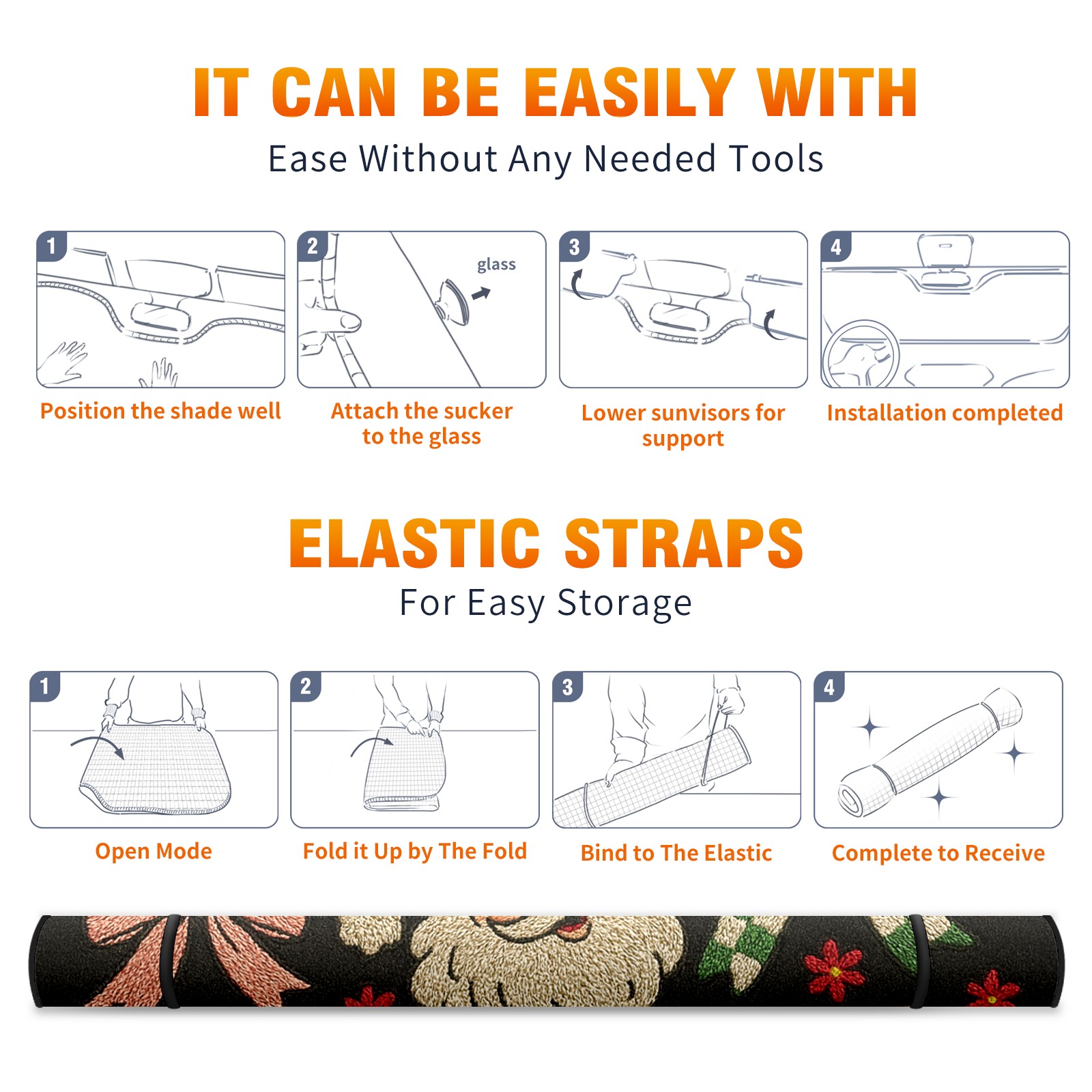 IT CAN BE EASILY WITH

Ease Without Any Needed Tools

1

Position the shade well

2

glass

Attach the sucker to the glass

3

Lower sunvisors for support

4

Installation completed

ELASTIC STRAPS

For Easy Storage

1

Open Mode

2

Fold it Up by The Fold

3

Bind to The Elastic

4

Complete to Receive