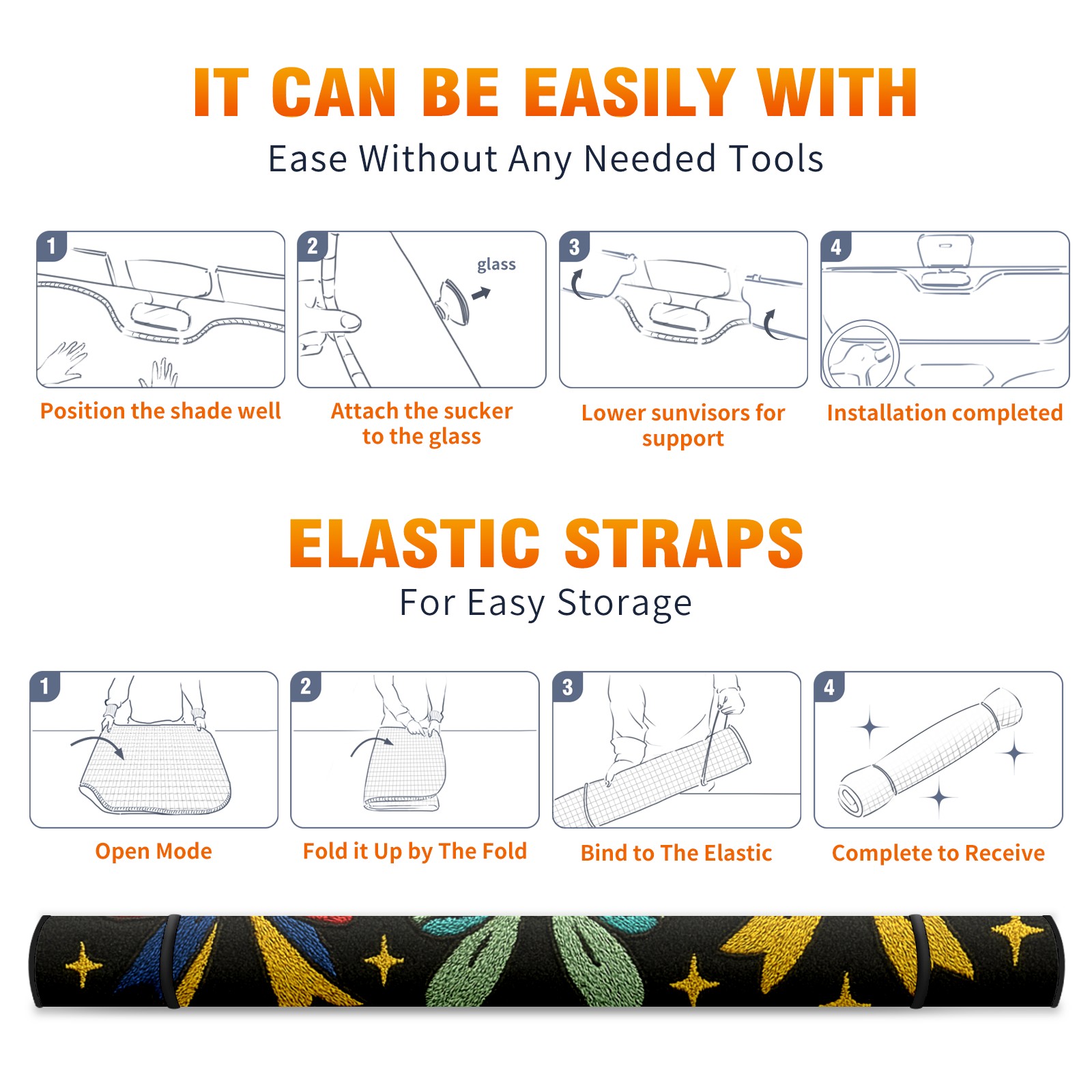 IT CAN BE EASILY WITH
Ease Without Any Needed Tools

1
Position the shade well

2
glass
Attach the sucker to the glass

3
Lower sunvisors for support

4
Installation completed

ELASTIC STRAPS
For Easy Storage

1
Open Mode

2
Fold it Up by The Fold

3
Bind to The Elastic

4
Complete to Receive